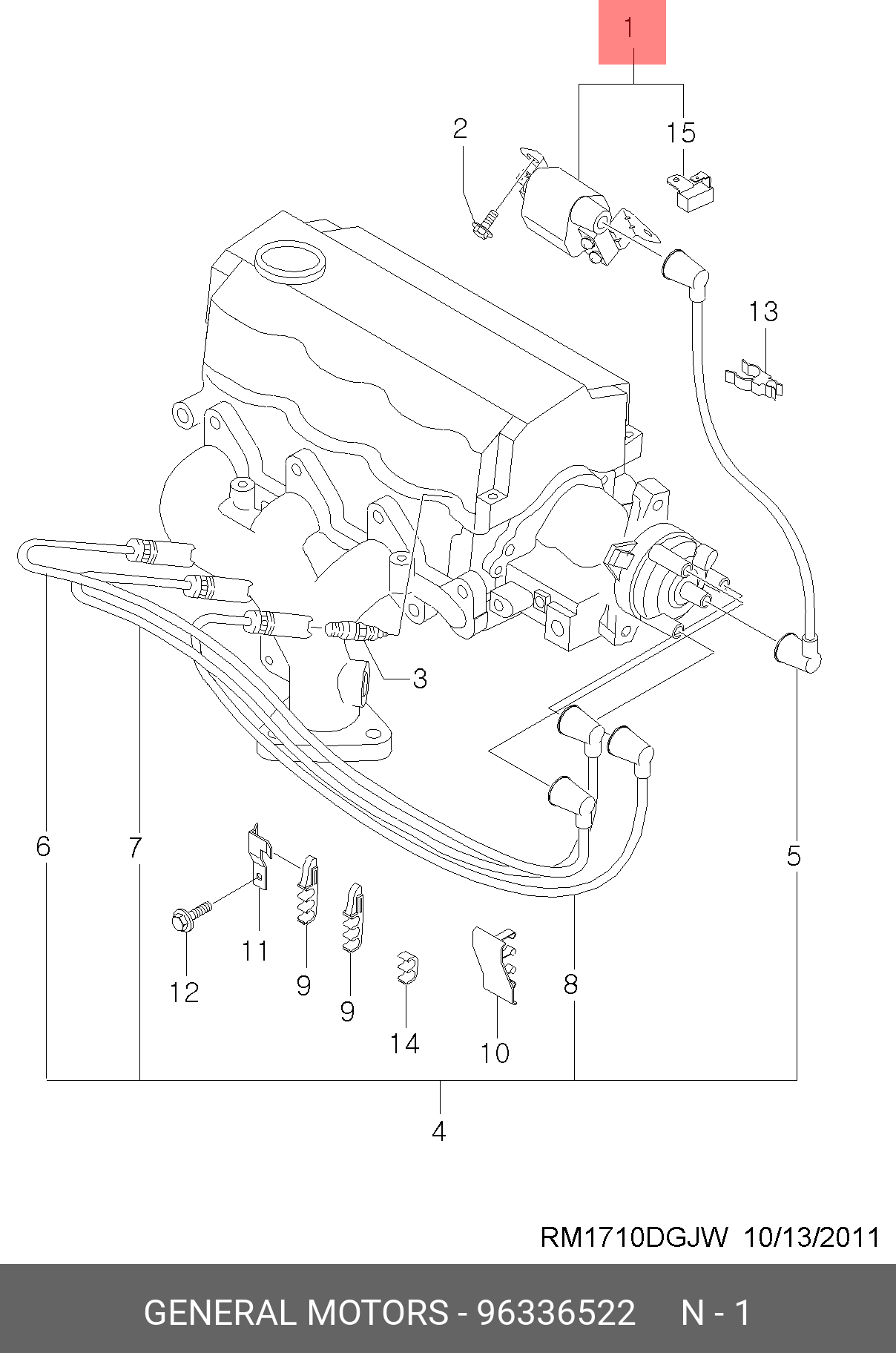 1
2
15
13
3
6
7
5
11
12
9
9
14
10
8
4

RM1710DGJW 10/13/2011

GENERAL MOTORS - 96336522 N - 1