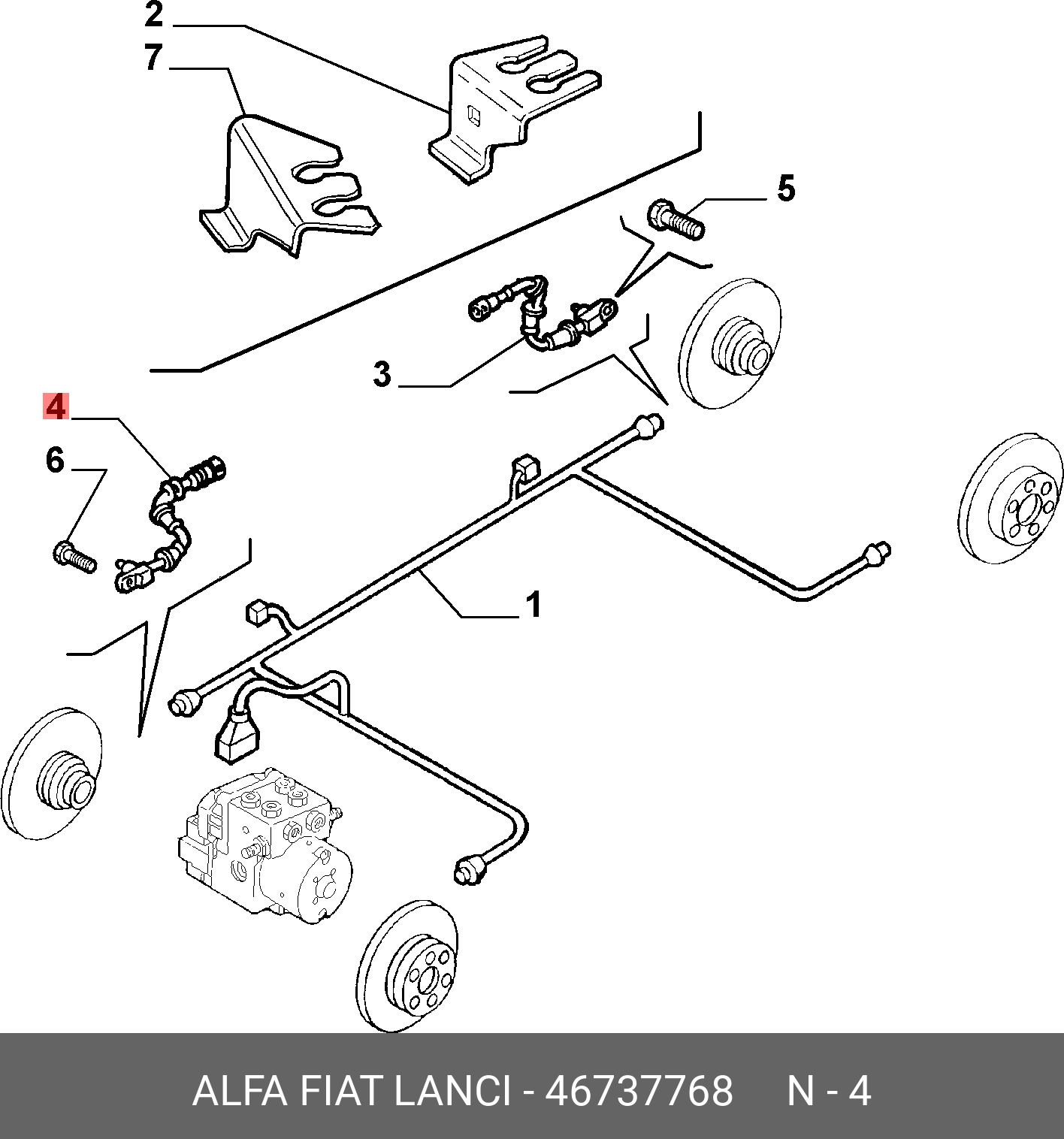 2
7
5
3
4
6
1

ALFA FIAT LANCI - 46737768 N - 4