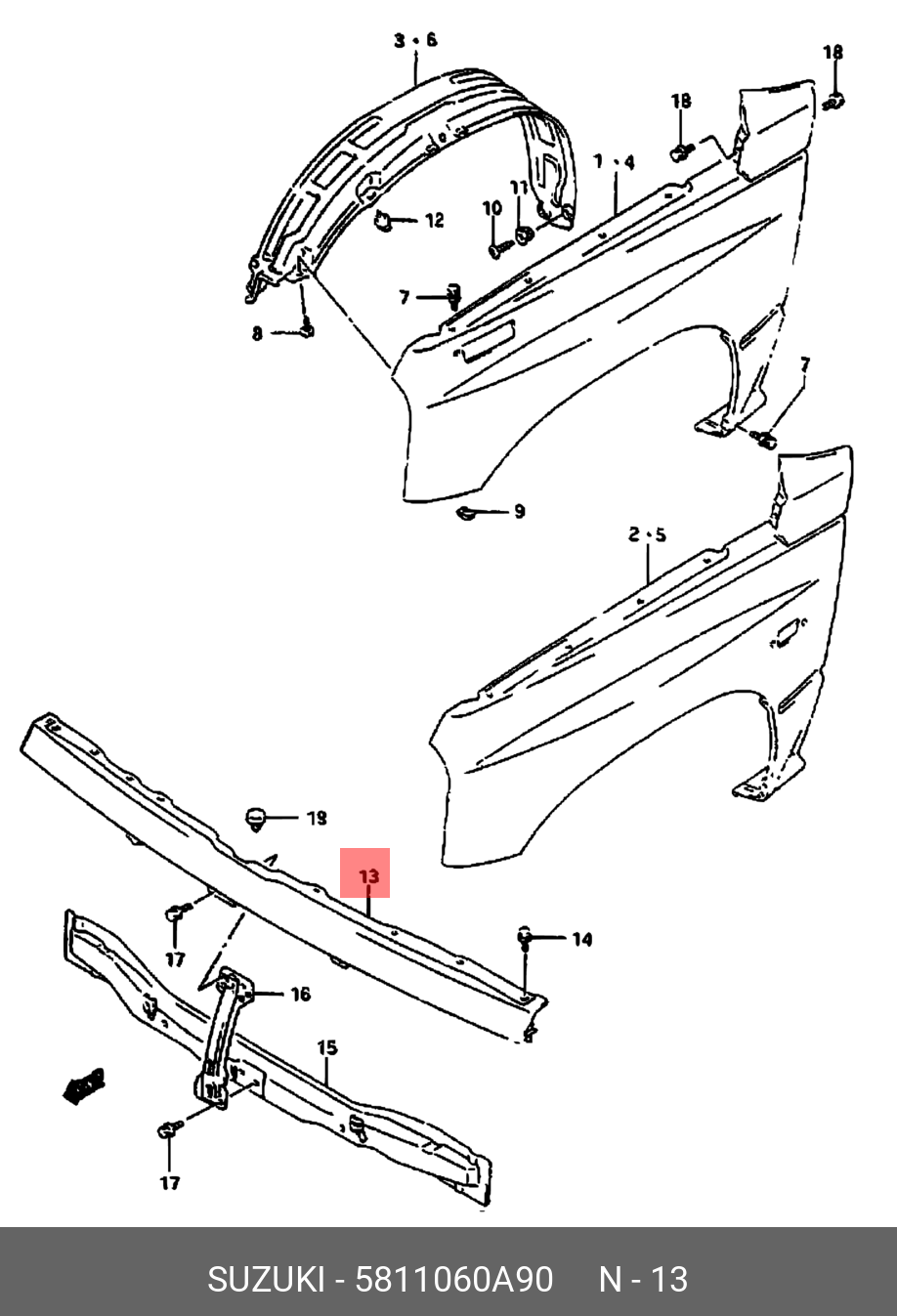 3 • 6
18
18
1 • 4
11
10
12
7
8
7
9
2 • 5
19
13
14
17
16
15
17

SUZUKI - 5811060A90 N - 13