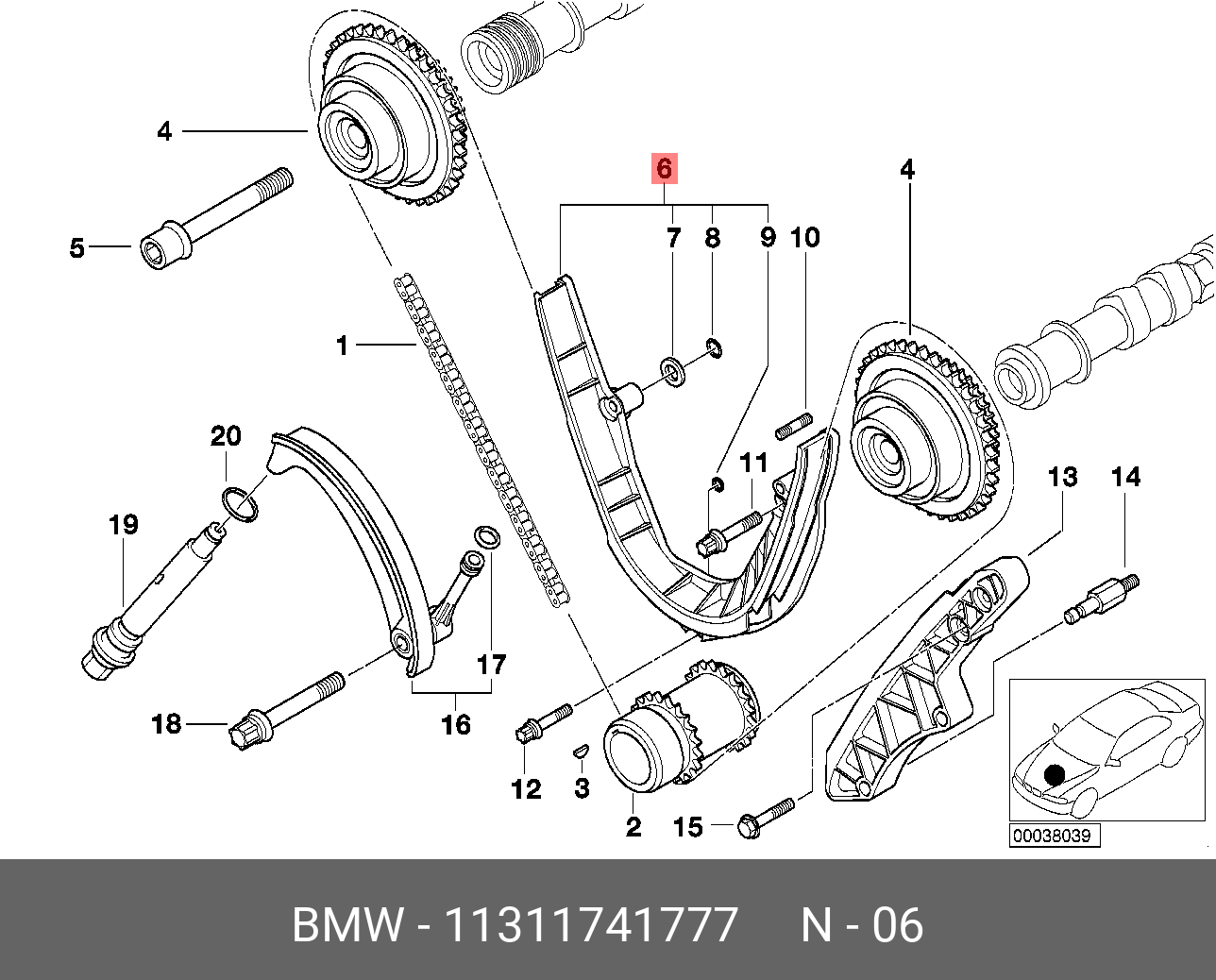 4
6
4
5
7
8
9
10
1
20
11
13
14
19
17
16
18
12
3
2
15
00038039

BMW - 11311741777 N - 06