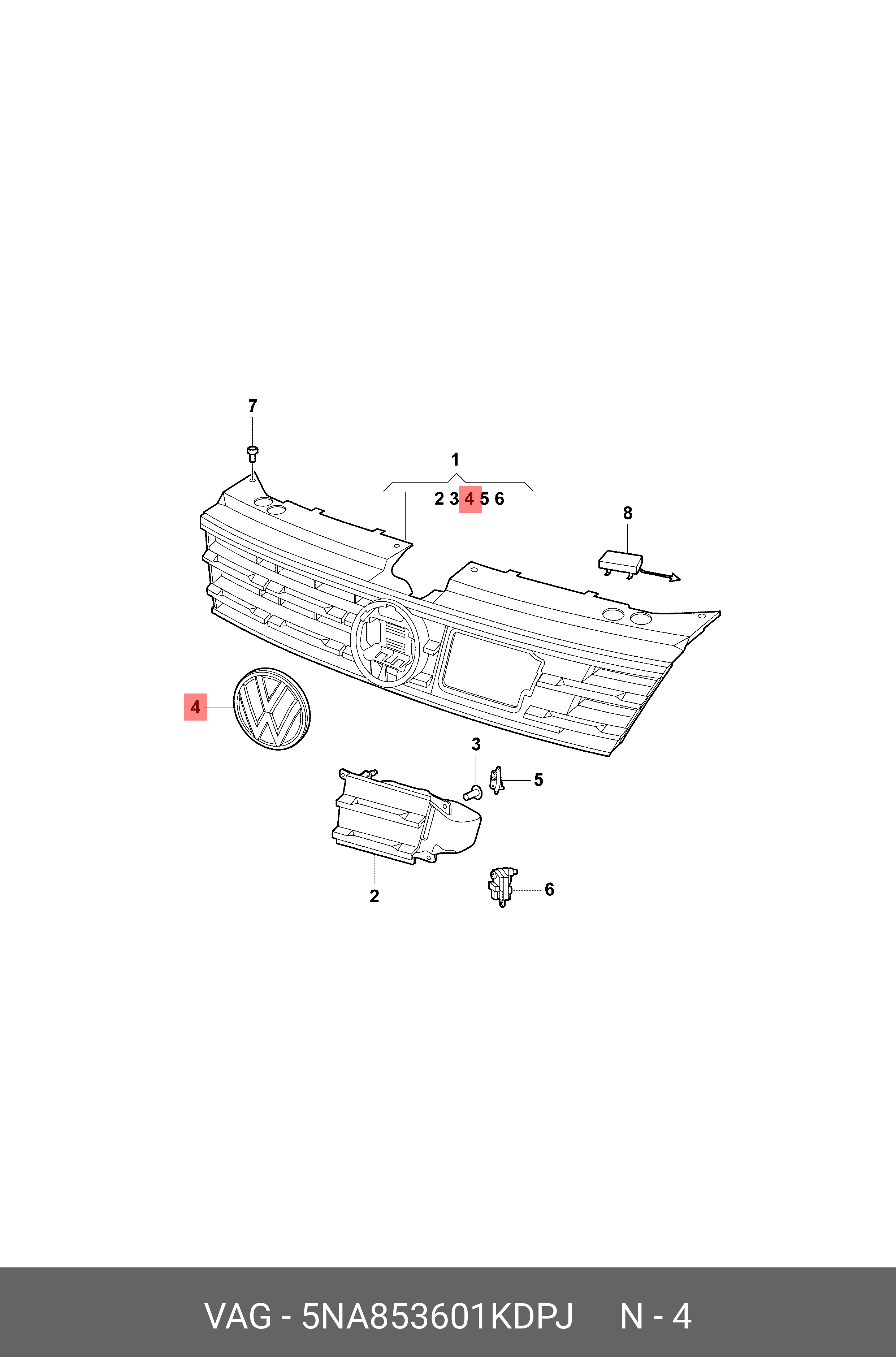 7

1

2 3 4 5 6

8

4

3

5

2

6

VAG - 5NA853601KDPJ N - 4