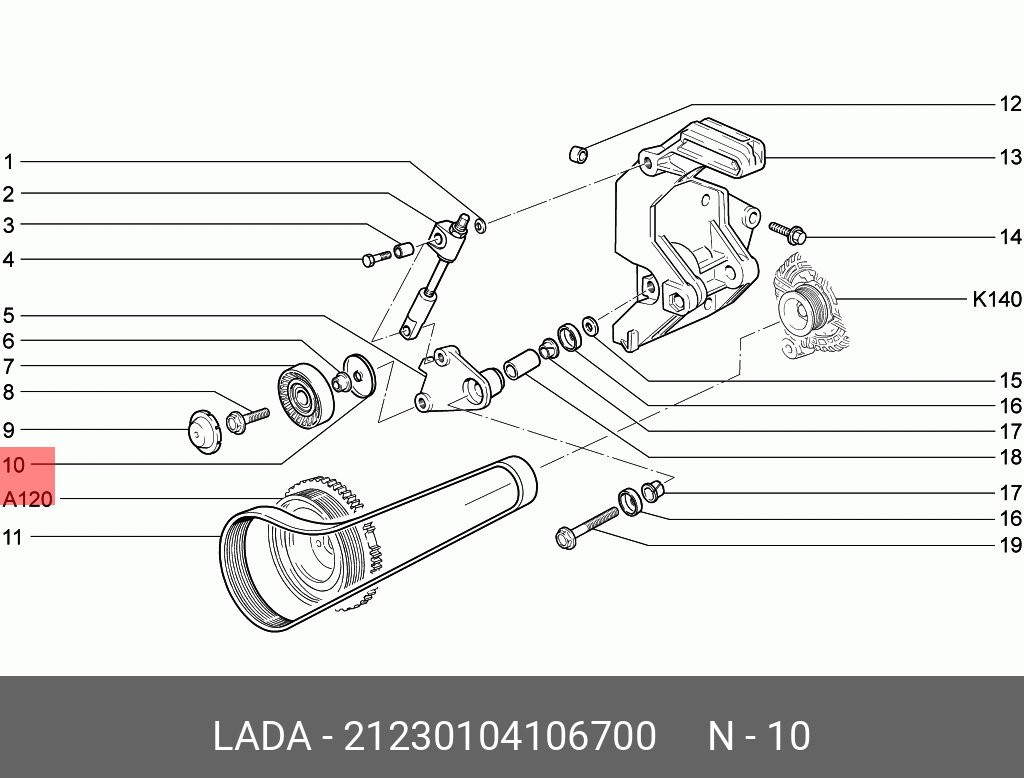 1
2
3
4
5
6
7
8
9
10
A120
11
12
13
14
K140
15
16
17
18
17
16
19

LADA - 21230104106700 N - 10