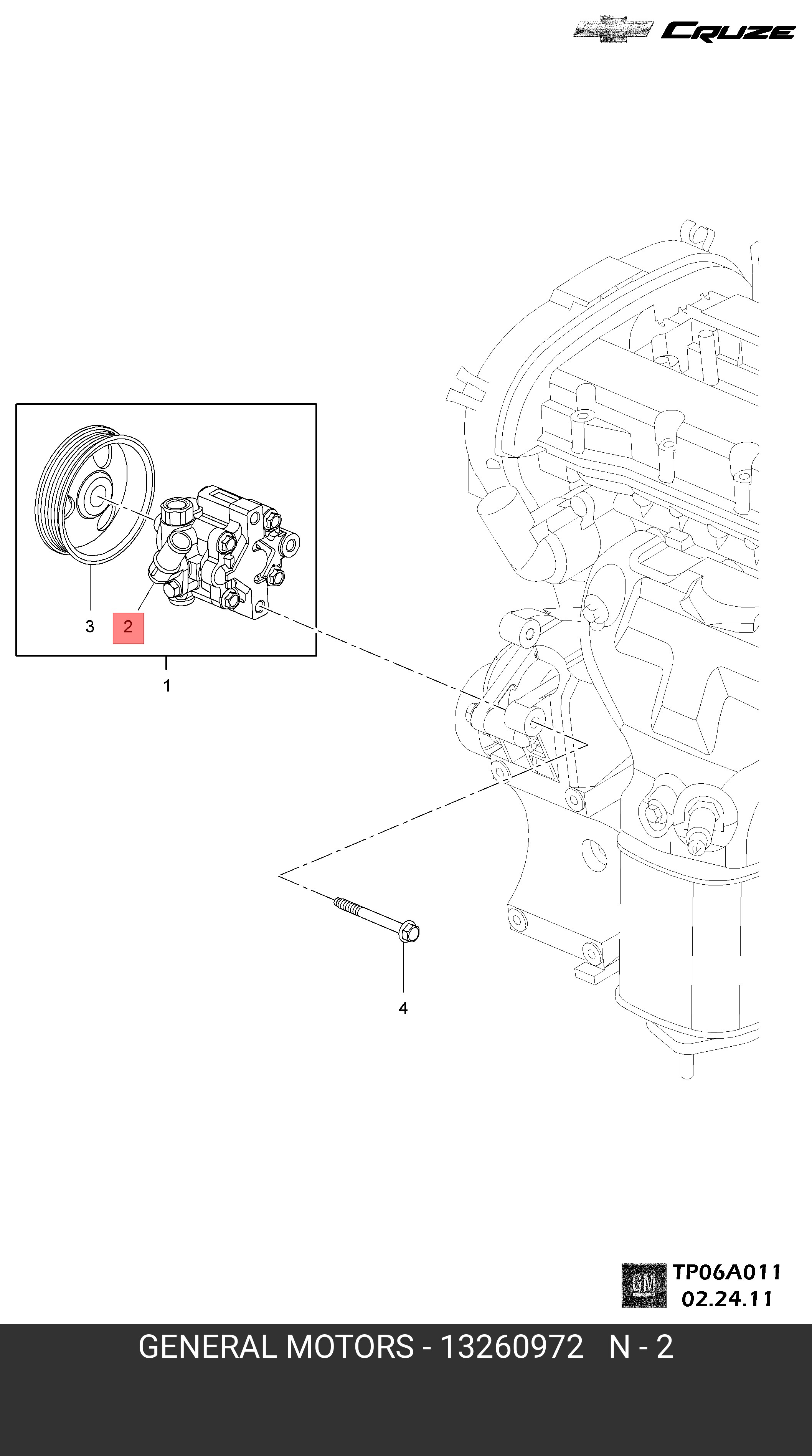 CRUZE

3
2
1
4

GM
TP06A011
02.24.11

GENERAL MOTORS - 13260972 N - 2