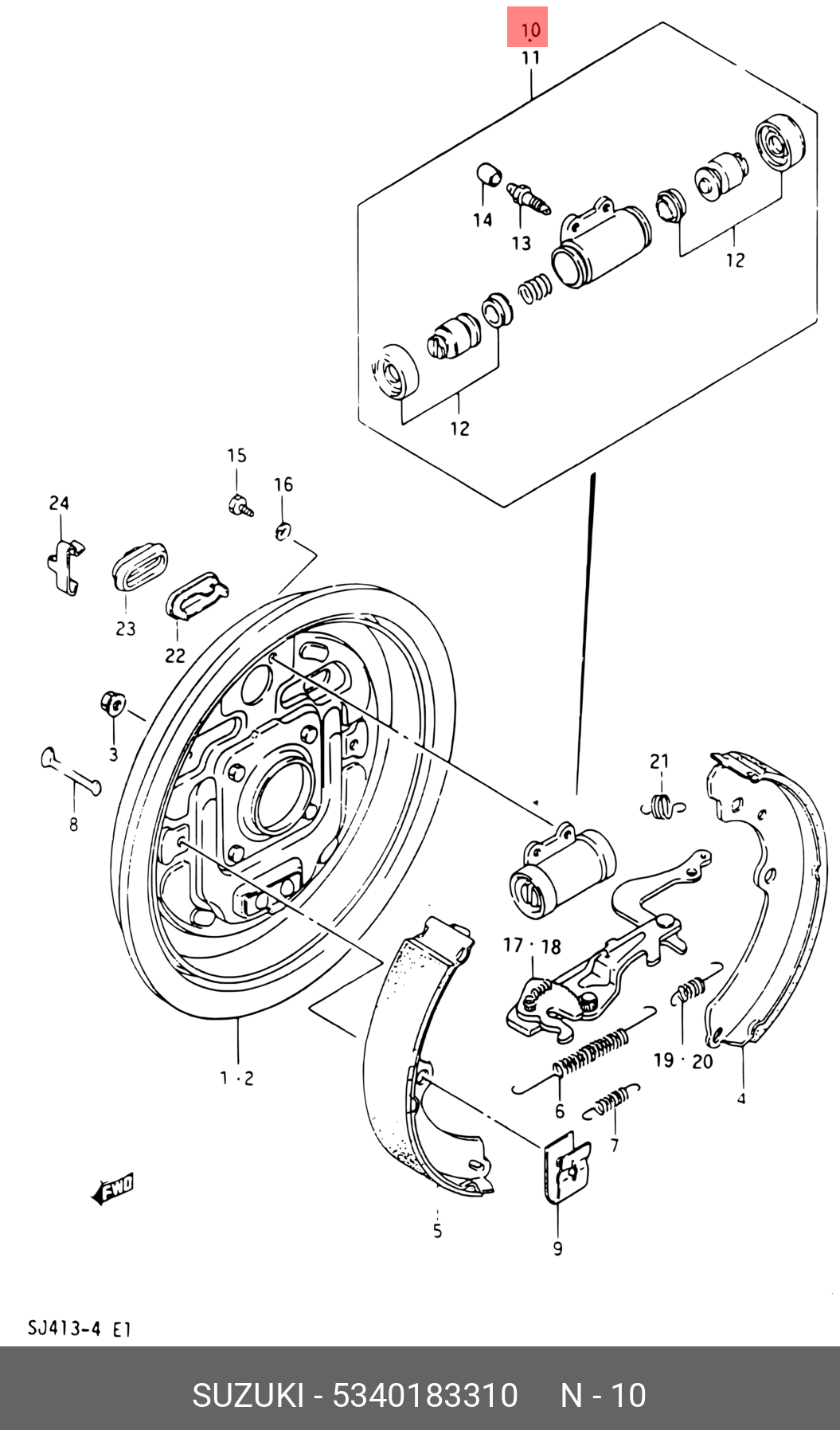 10
11
14
13
12
12
15
16
24
23
22
3
8
21
17 · 18
19 · 20
1 · 2
6
7
4
5
9
FWD
SJ413-4 E1
SUZUKI - 5340183310 N - 10