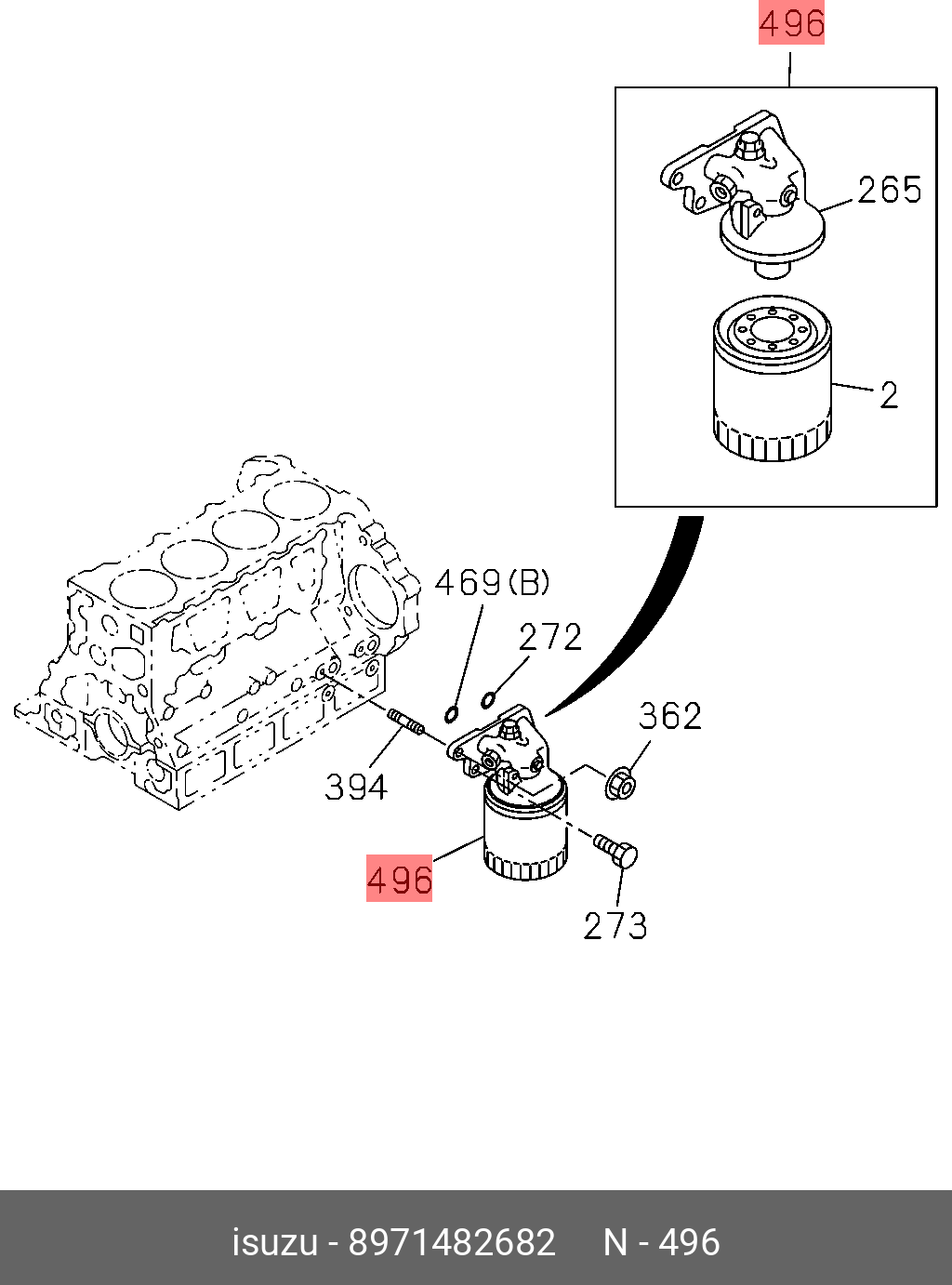 496
265
2
469(B)
272
362
394
496
273
isuzu - 8971482682 N - 496