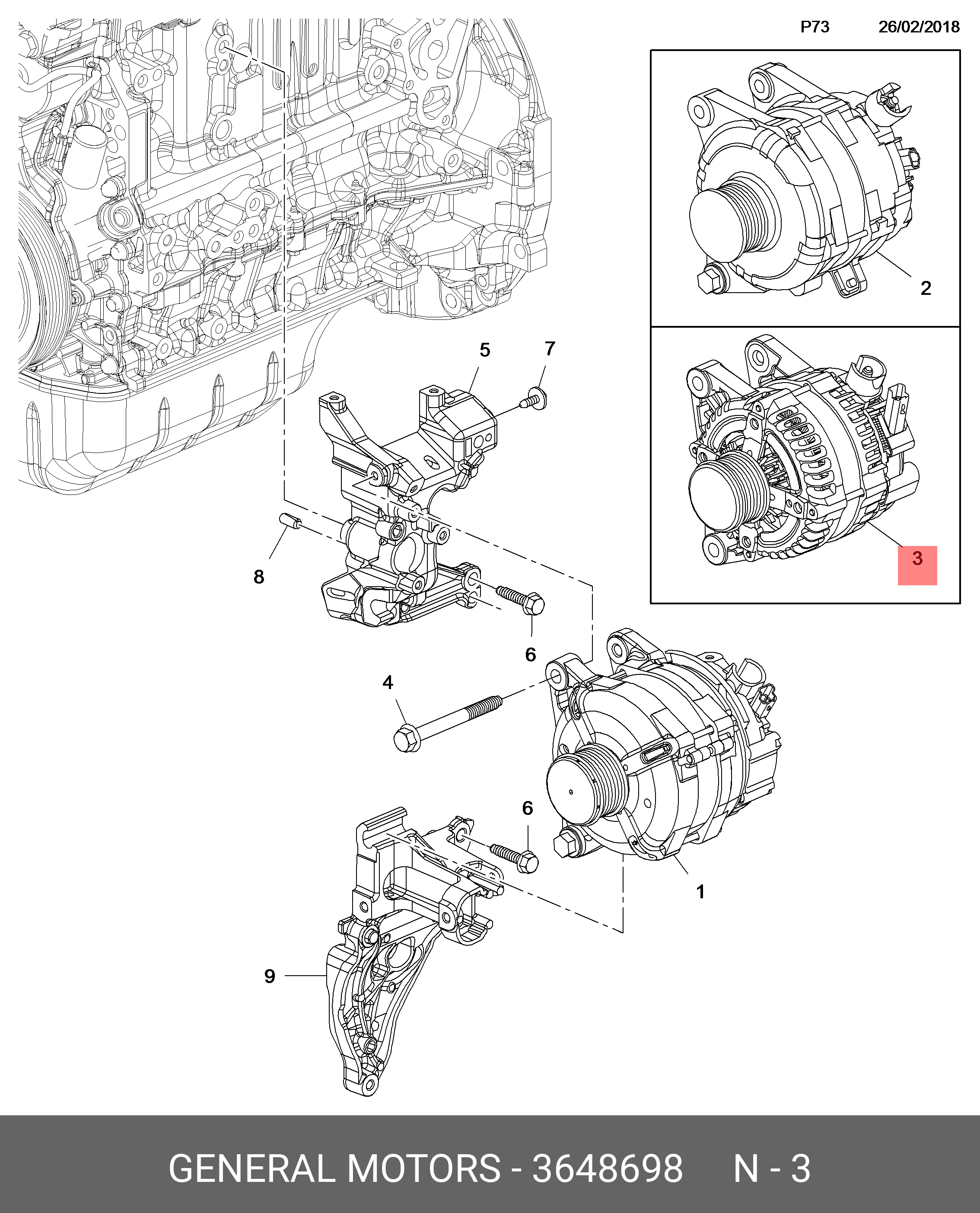 P73 26/02/2018

2

3

5

7

8

6

4

6

1

9

GENERAL MOTORS - 3648698 N - 3