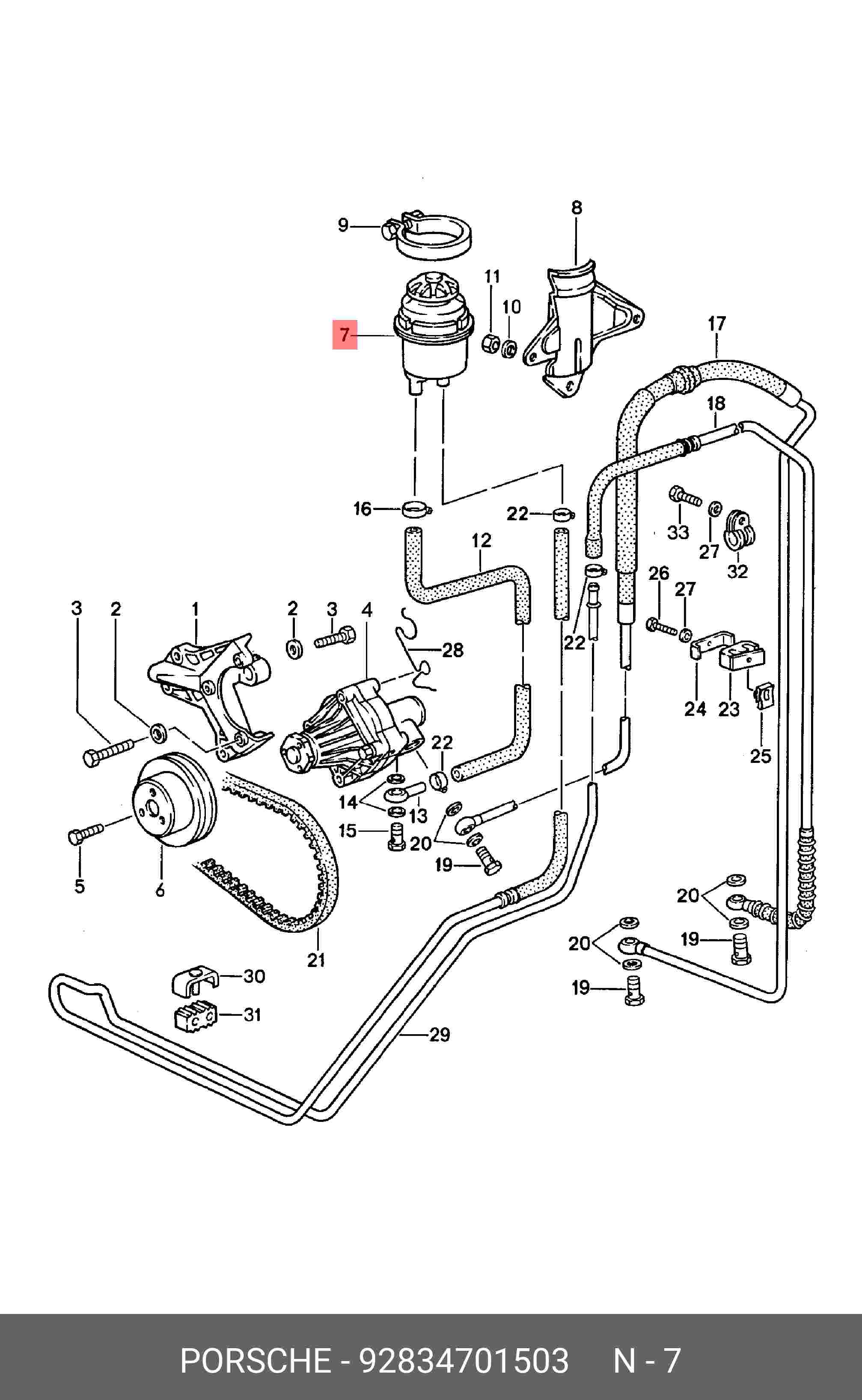 9
8
11
10
7
17
18
16
22
12
33
27
32
26
27
3
2
1
2
3
4
28
22
24
23
25
22
14
13
15
20
19
5
6
21
20
19
20
19
30
31
29

PORSCHE - 92834701503 N - 7