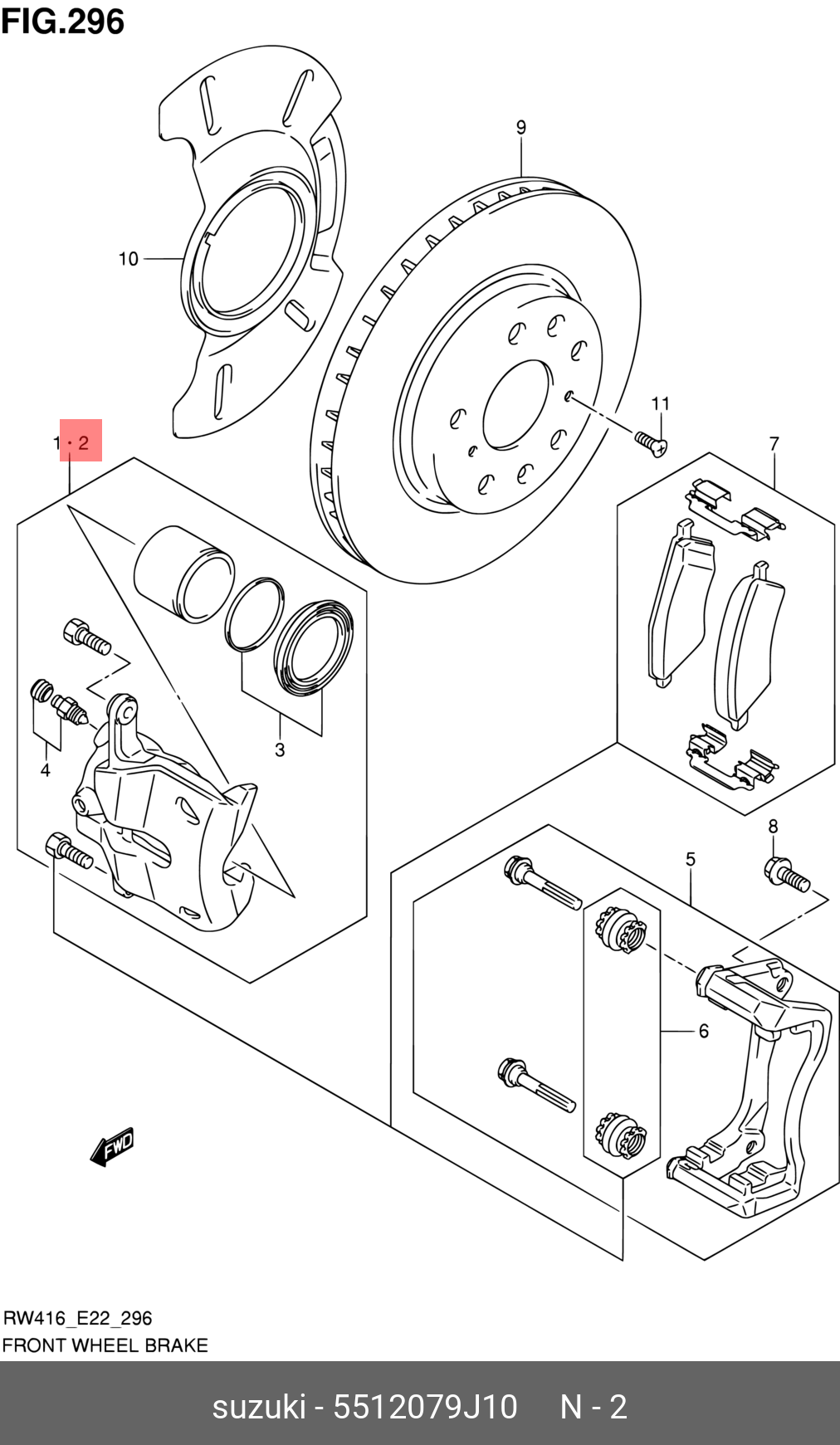 FIG.296

9

10

11

1 · 2

7

3

4

8

5

6

FWD

RW416_E22_296
FRONT WHEEL BRAKE

suzuki - 5512079J10 N - 2