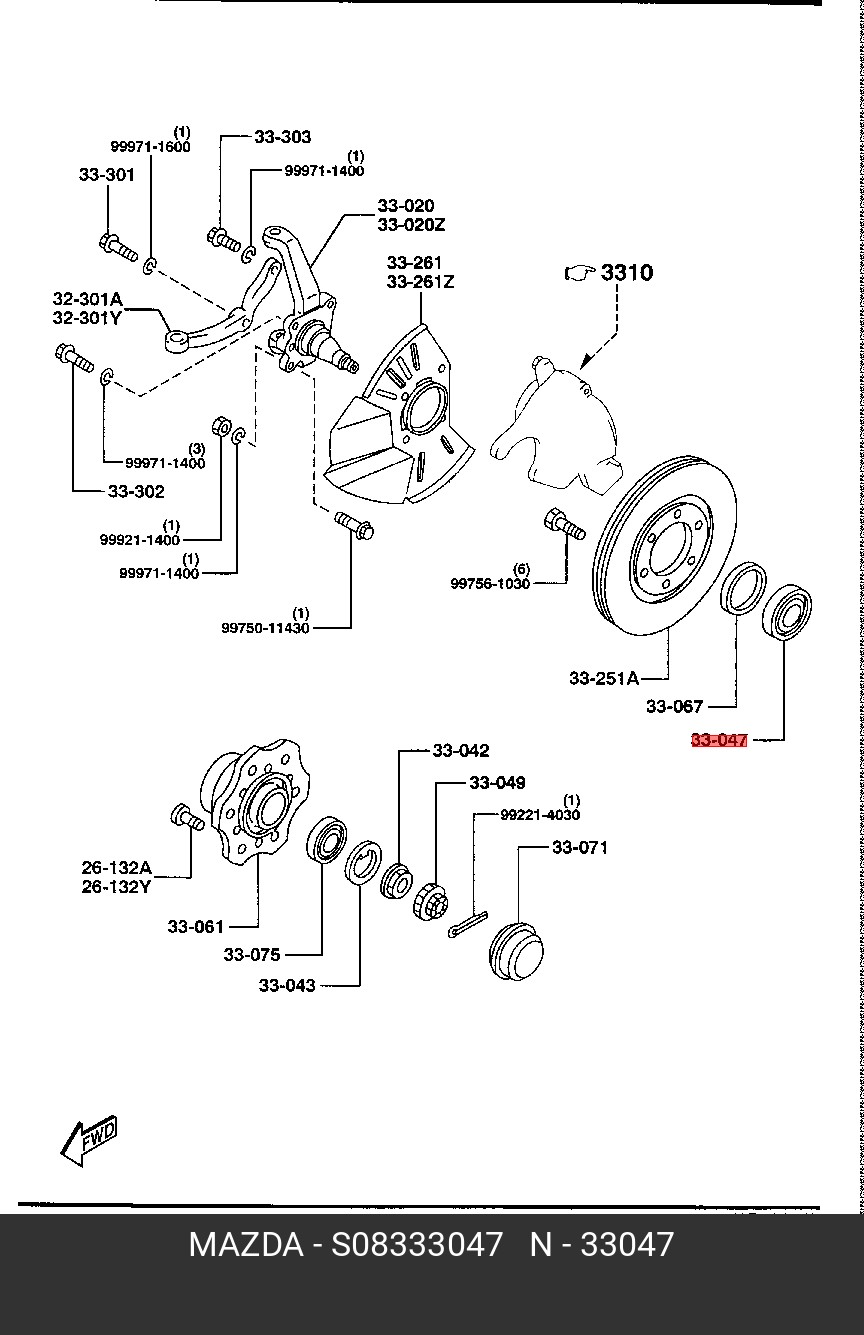 (1)
99971-1600

33-303

(1)
99971-1400

33-301

33-020
33-020Z

33-261
33-261Z

3310

32-301A
32-301Y

(3)
99971-1400

33-302

(1)
99921-1400

(1)
99971-1400

(1)
99750-11430

(6)
99756-1030

33-251A

33-067

33-047

33-042

33-049

(1)
99221-4030

33-071

26-132A
26-132Y

33-061

33-075

33-043

FWD

MAZDA - S08333047 N - 33047