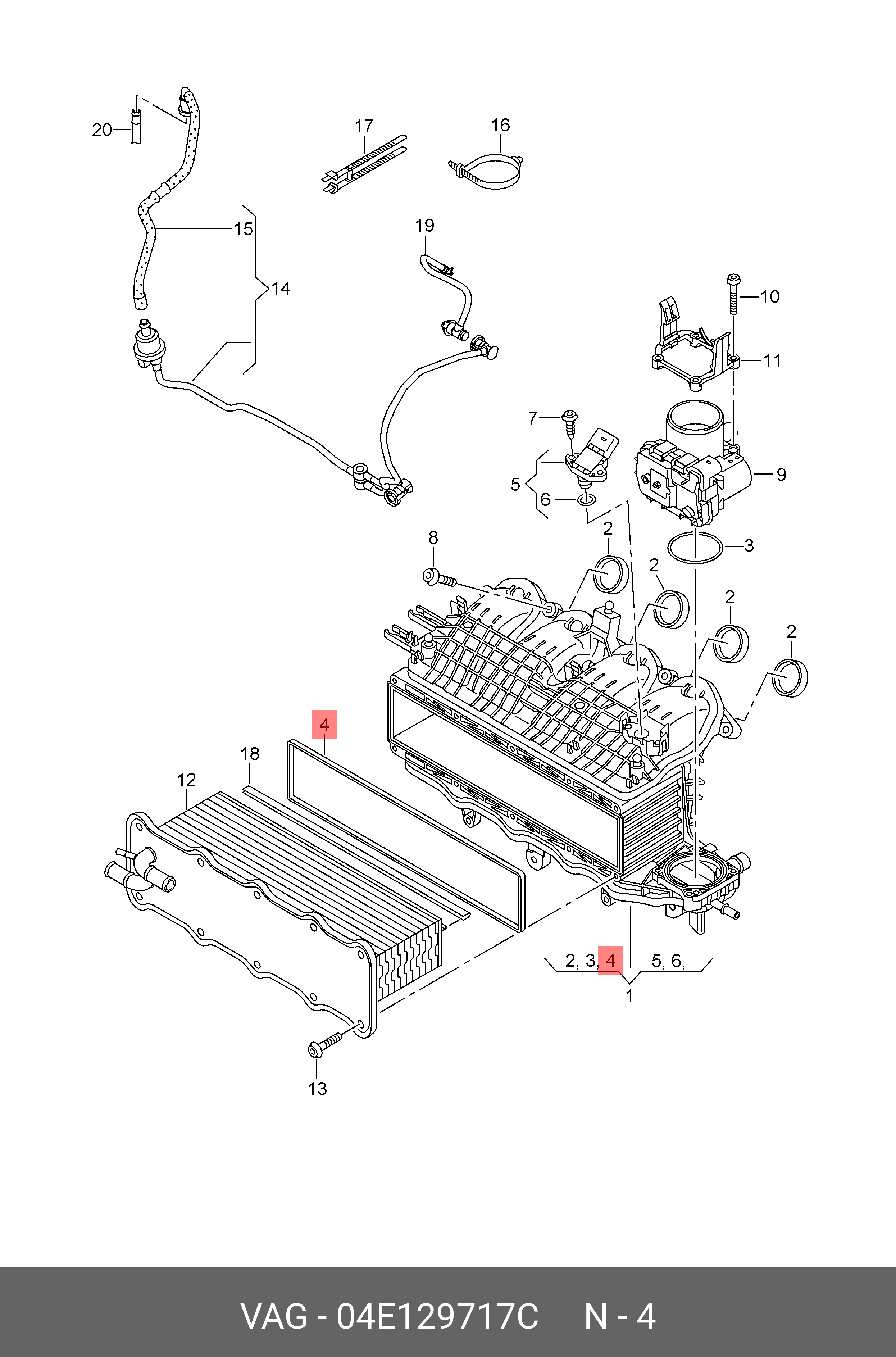 20
17
16
15
14
19
10
11
7
9
5
6
8
2
3
2
2
2
4
18
12
2, 3, 4
5, 6,
1
13

VAG - 04E129717C N - 4