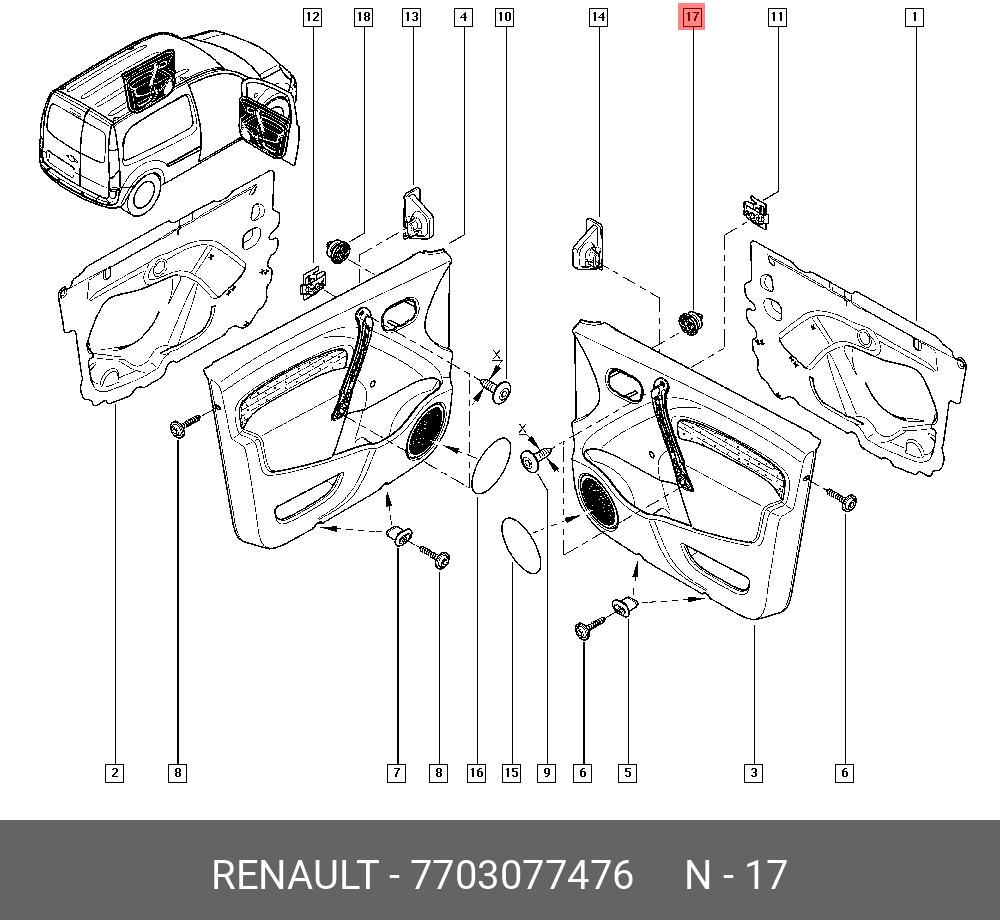 12
18
13
4
10
14
17
11
1

X
X

2
8
7
8
16
15
9
6
5
3
6

RENAULT - 7703077476 N - 17