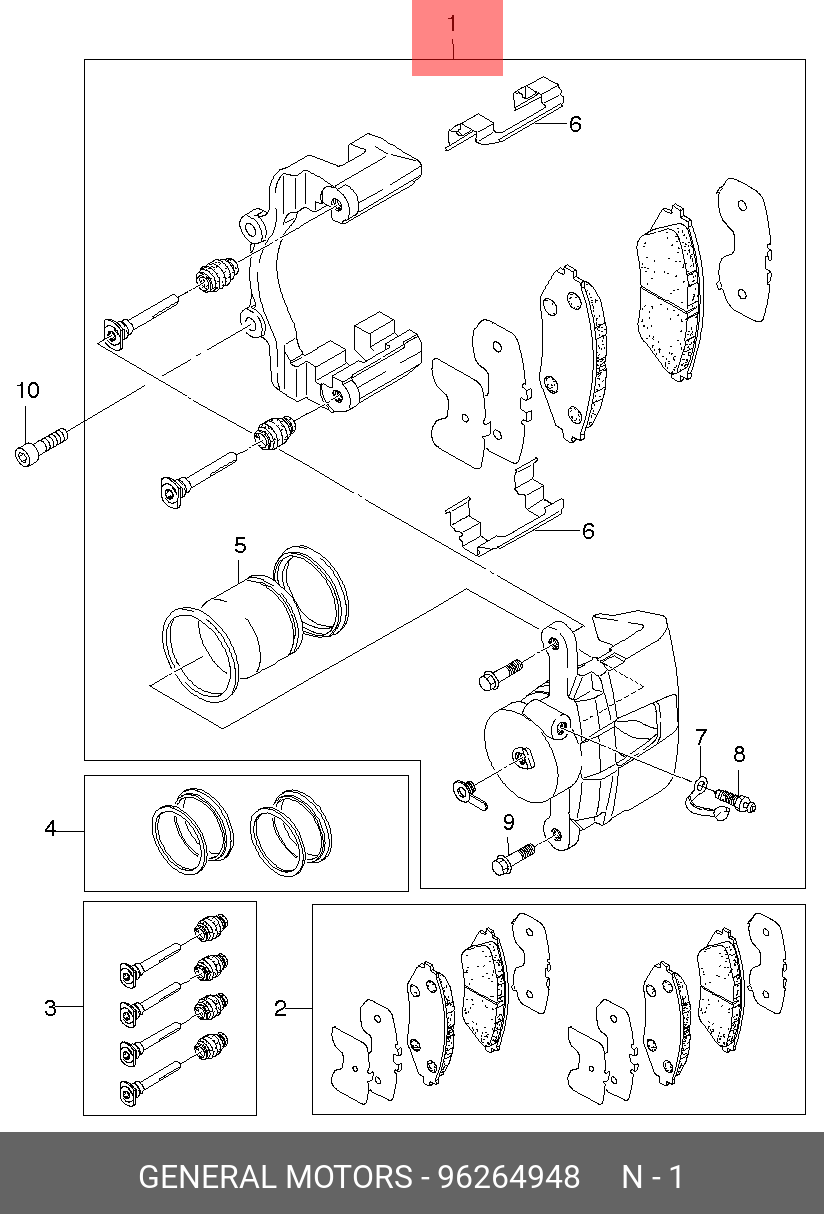 1
6
10
6
5
7
8
9
4
3
2
GENERAL MOTORS - 96264948 N - 1