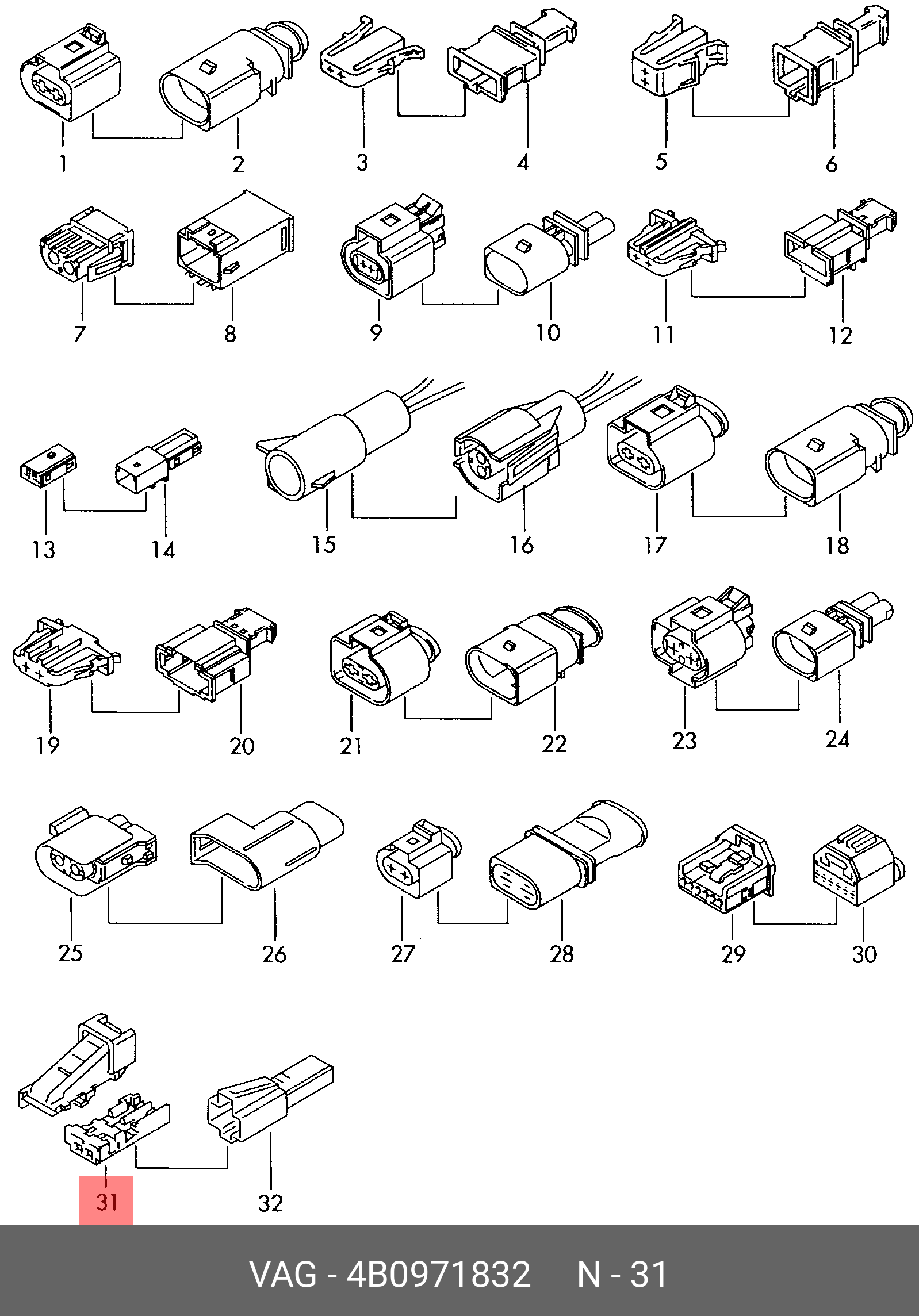 1 2 3 4 5 6

7 8 9 10 11 12

13 14 15 16 17 18

19 20 21 22 23 24

25 26 27 28 29 30

31 32

VAG - 4B0971832 N - 31