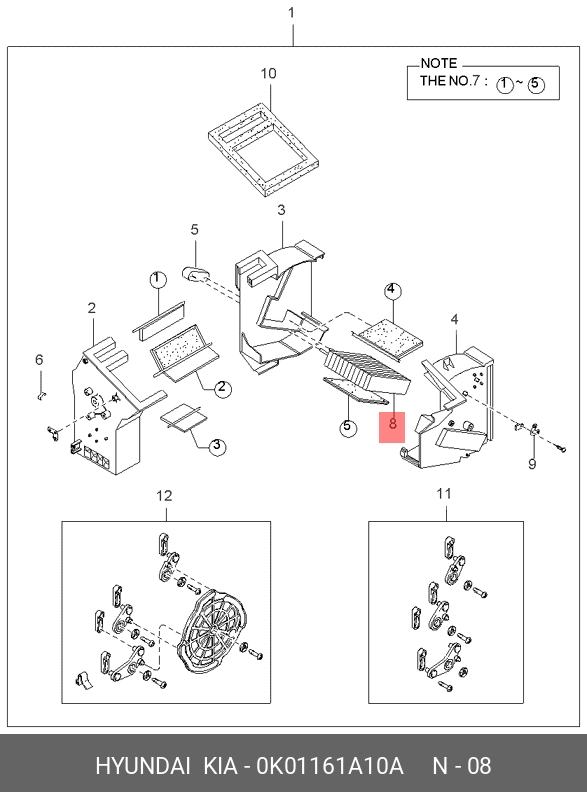 1

NOTE
THE NO.7 : 1 ~ 5

10

3

5

1

2

4

4

6

2

3

5

8

9

12

11

HYUNDAI KIA - 0K01161A10A N - 08