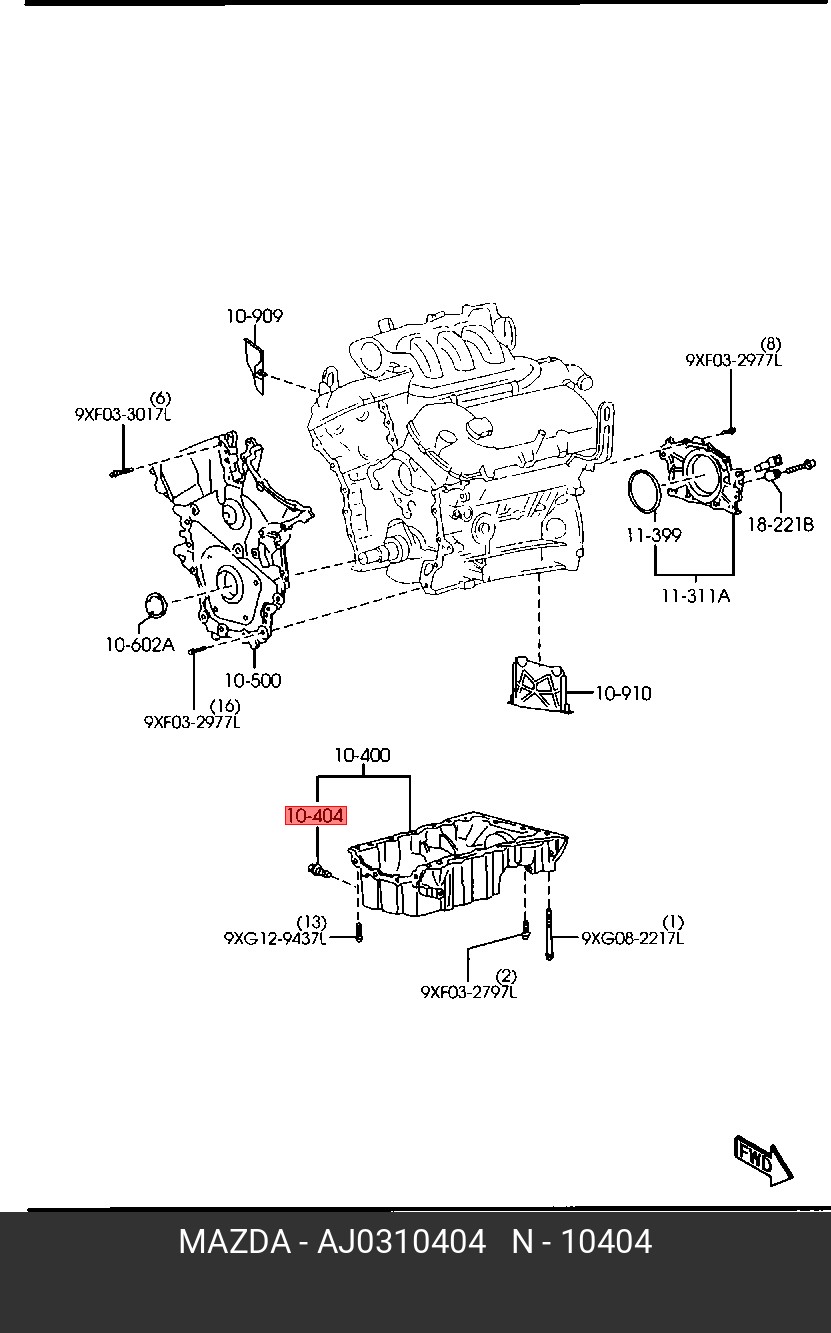 10-909

(8)
9XF03-2977L

(6)
9XF03-3017L

18-221B

11-399

11-311A

10-602A

10-500

(16)
9XF03-2977L

10-910

10-400

10-404

(13)
9XG12-9437L

(1)
9XG08-2217L

(2)
9XF03-2797L

FWD

MAZDA - AJ0310404 N - 10404