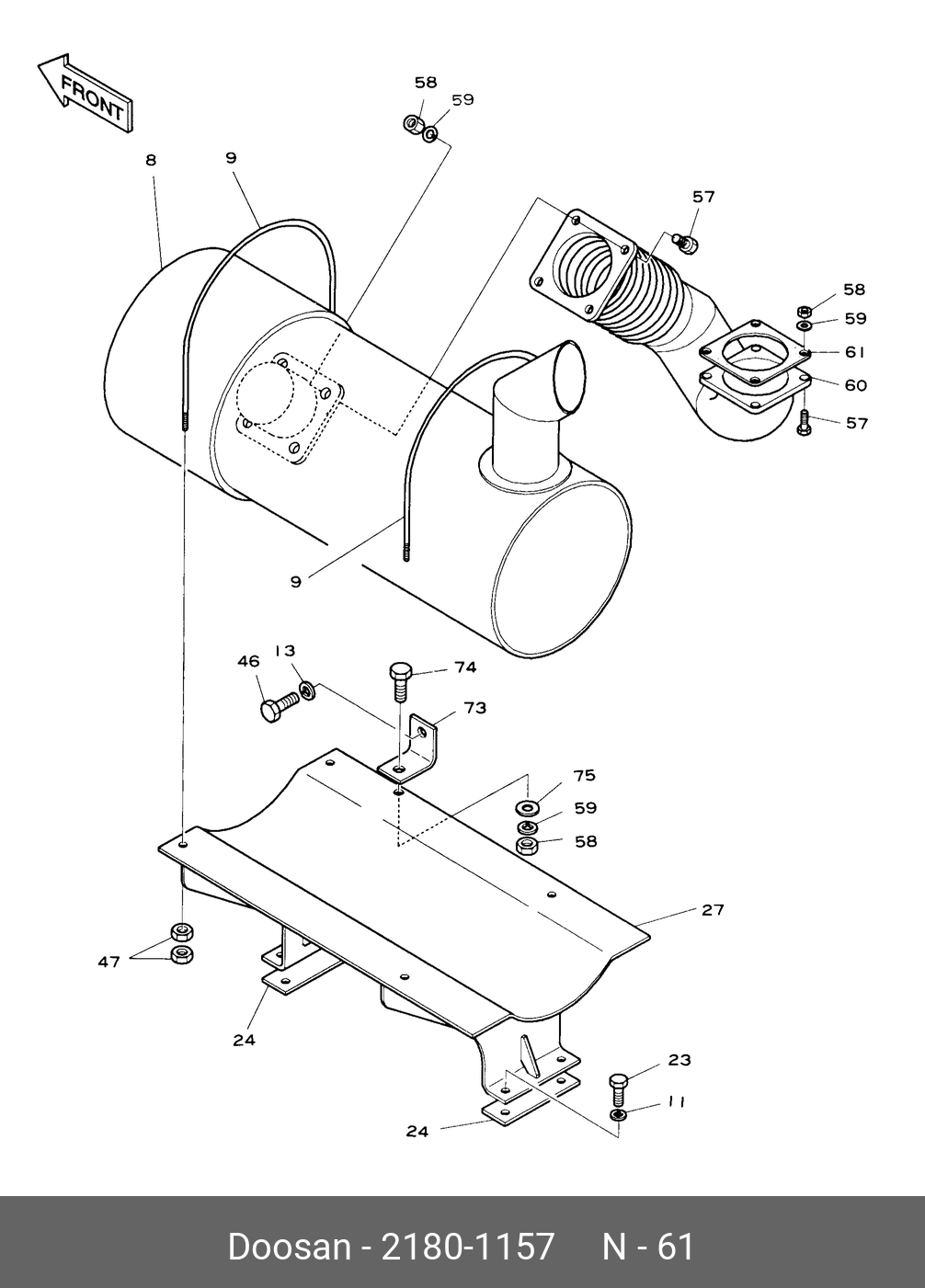 FRONT

58
59
8
9
57
58
59
61
60
57
9
46
13
74
73
75
59
58
27
47
24
23
11
24

Doosan - 2180-1157 N - 61