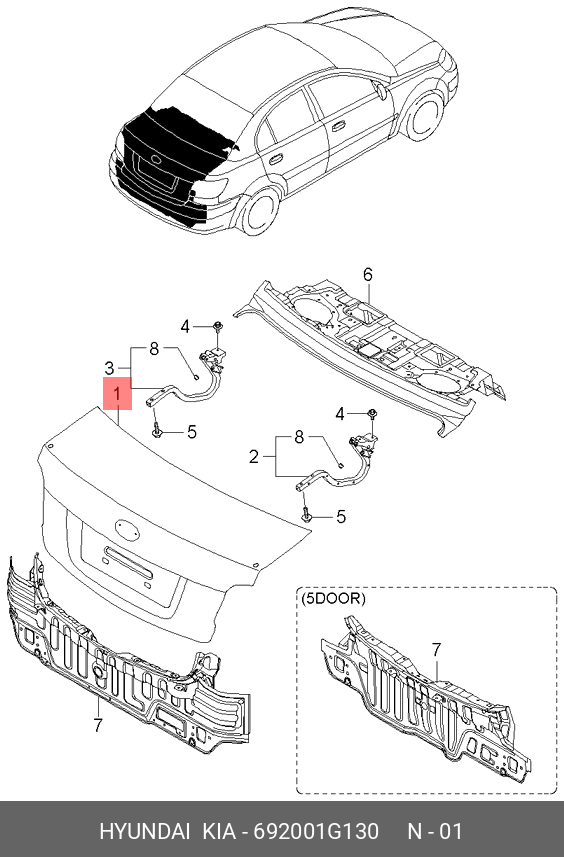 6
4
8
3
1
5
4
8
2
5
(5DOOR)
7
7
HYUNDAI KIA - 692001G130 N - 01