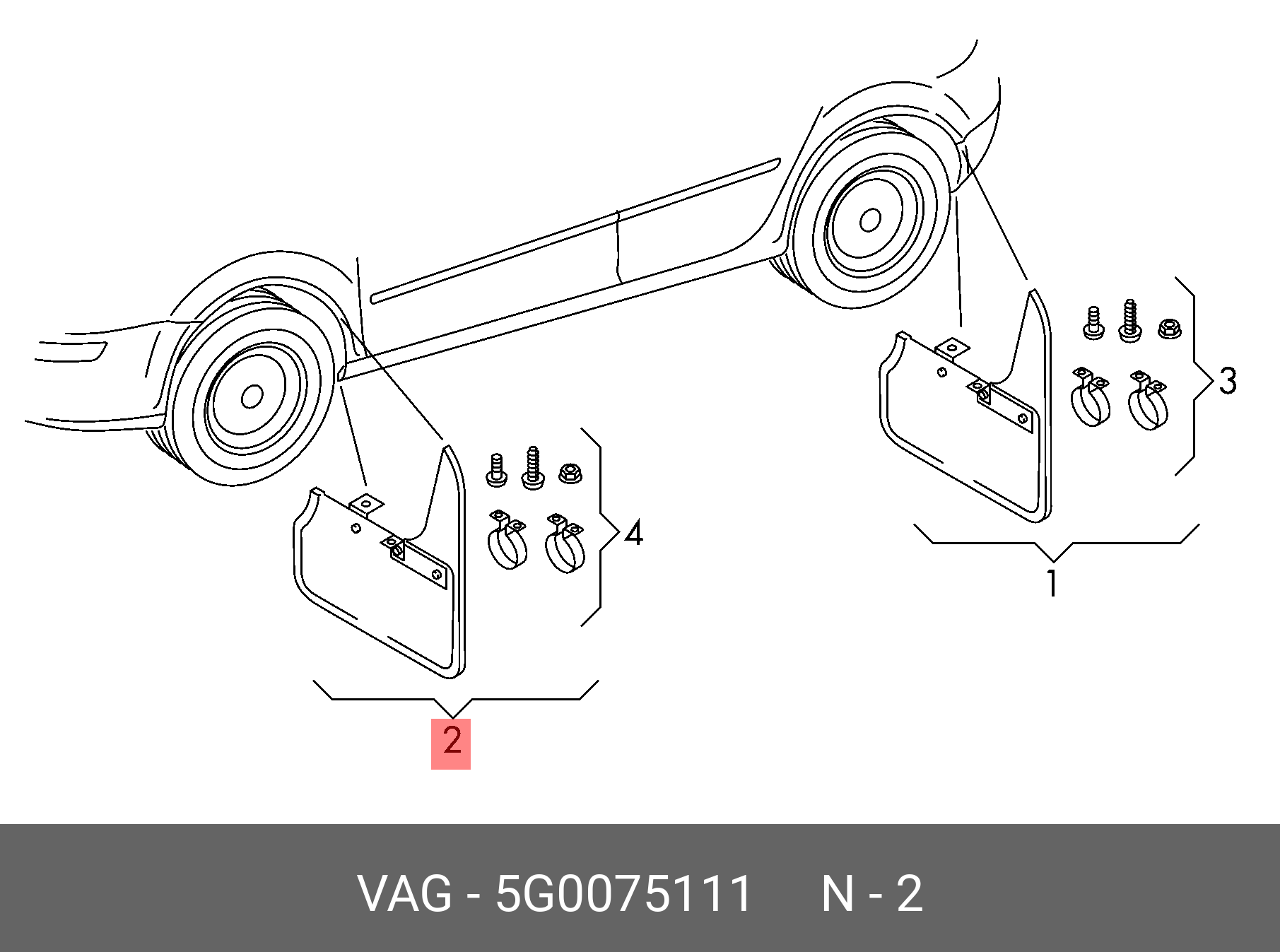 3

4

1

2

VAG - 5G0075111 N - 2