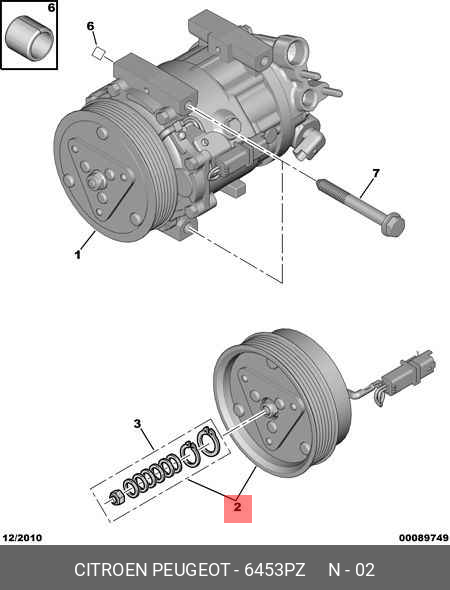 6

6

7

1

3

2

12/2010

00089749

CITROEN PEUGEOT - 6453PZ N - 02