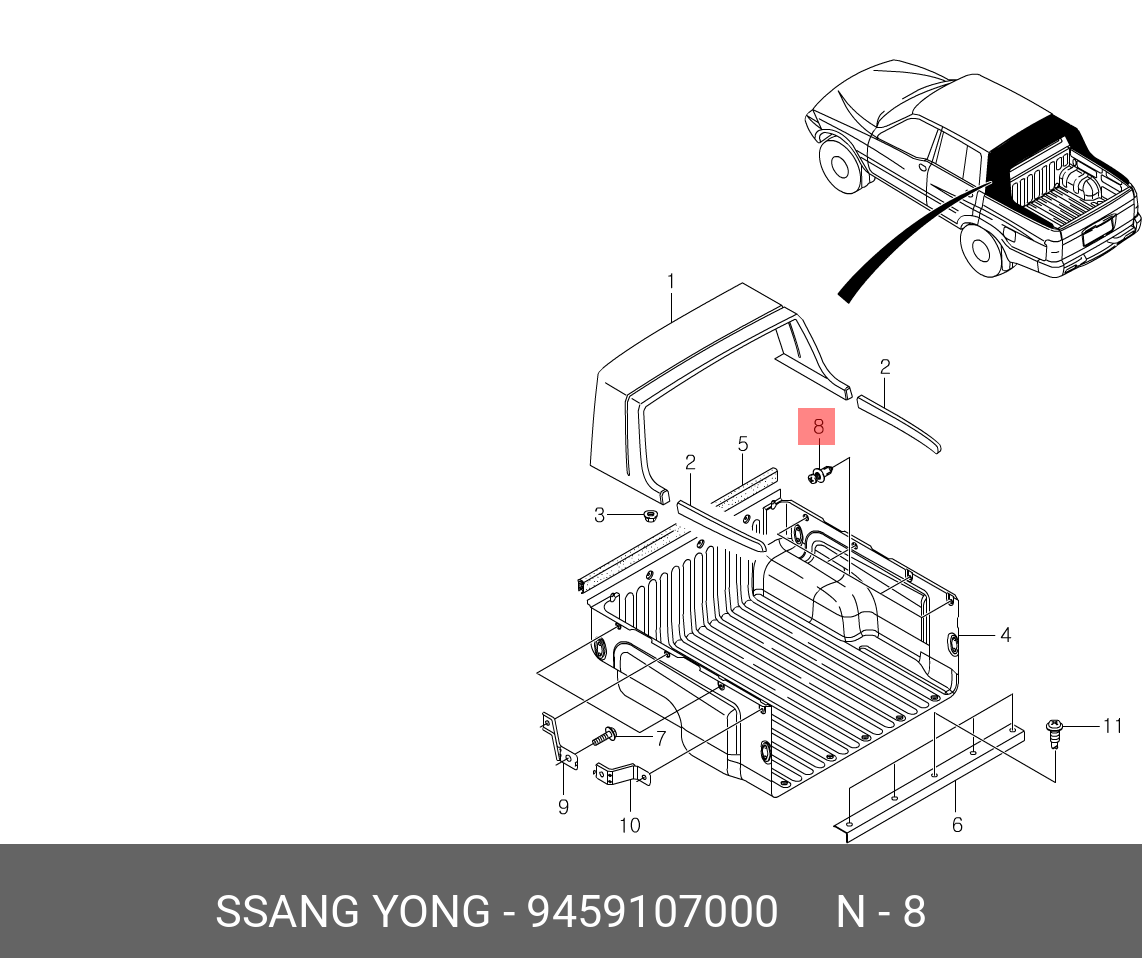 1
2
8
5
2
3
4
11
7
9
10
6
SSANG YONG - 9459107000 N - 8