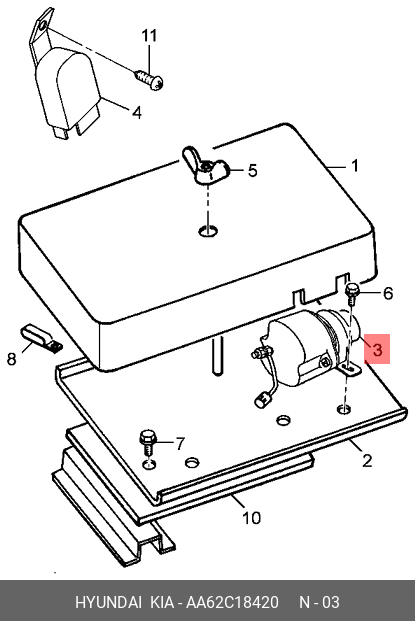 11
4
5
1
6
3
8
7
2
10

HYUNDAI KIA - AA62C18420 N - 03