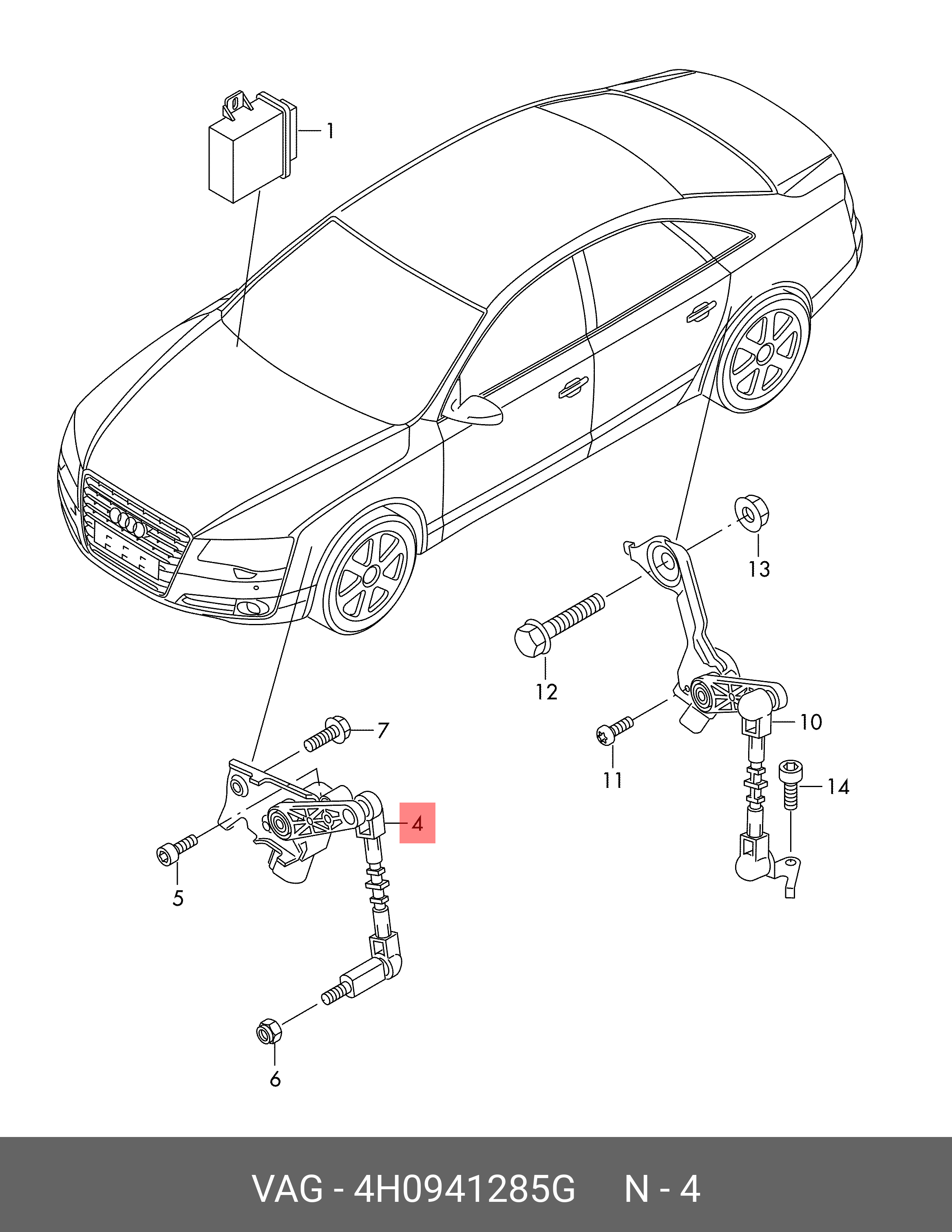 1

13

12

10

11

14

7

4

5

6

VAG - 4H0941285G N - 4