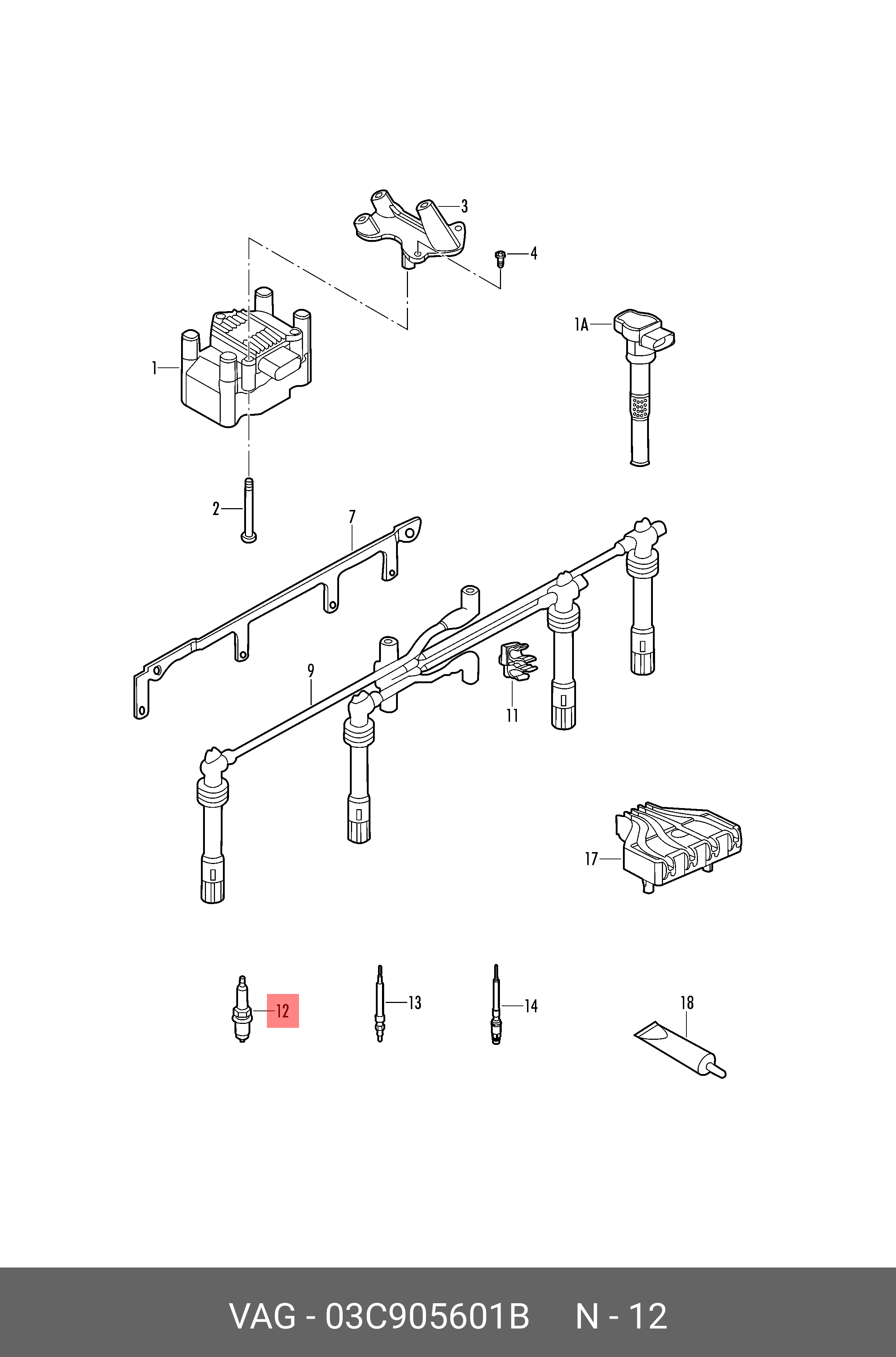 3
4
1A
1
2
7
9
11
17
12
13
14
18

VAG - 03C905601B N - 12