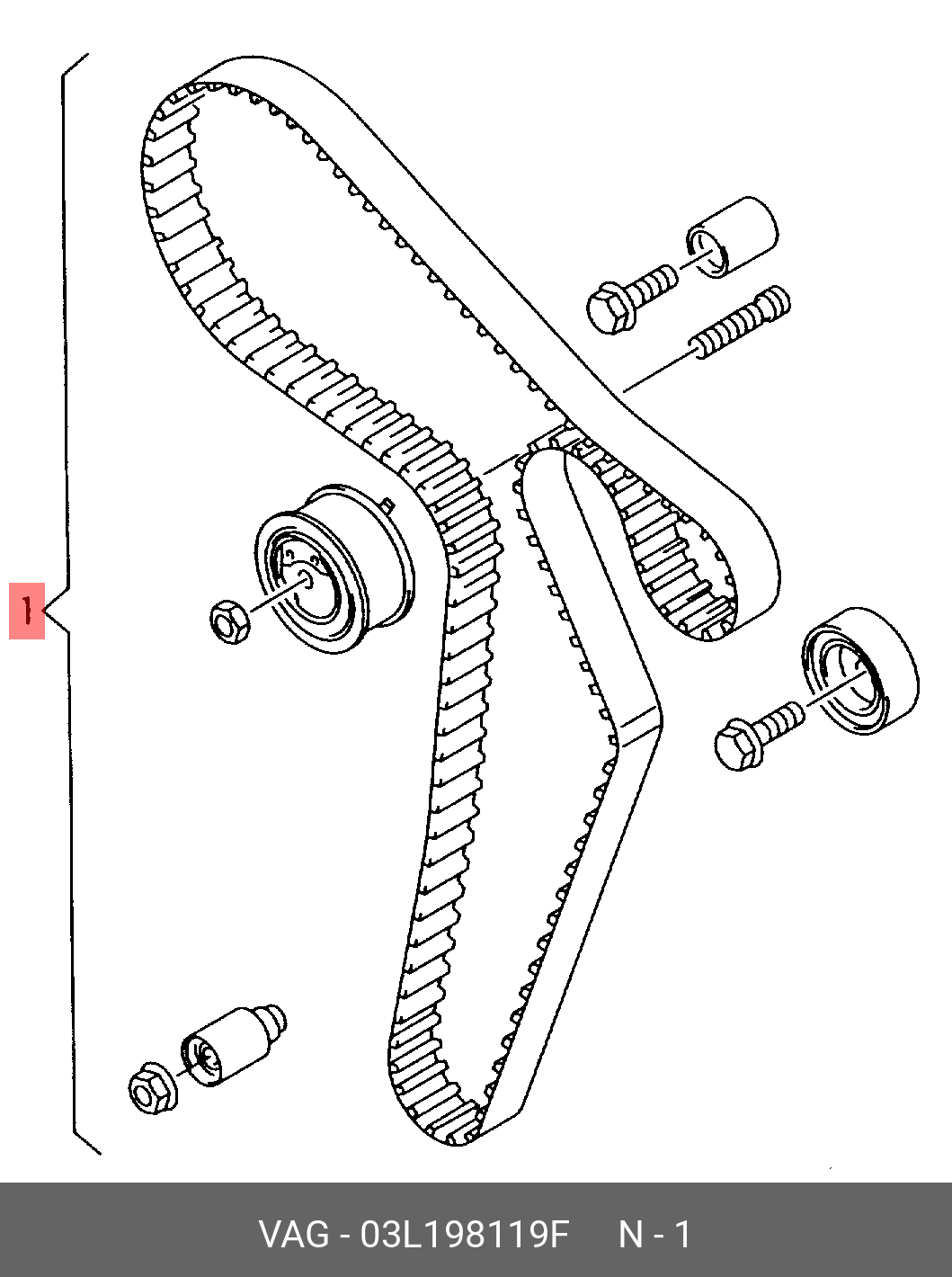 1

VAG - 03L198119F N - 1