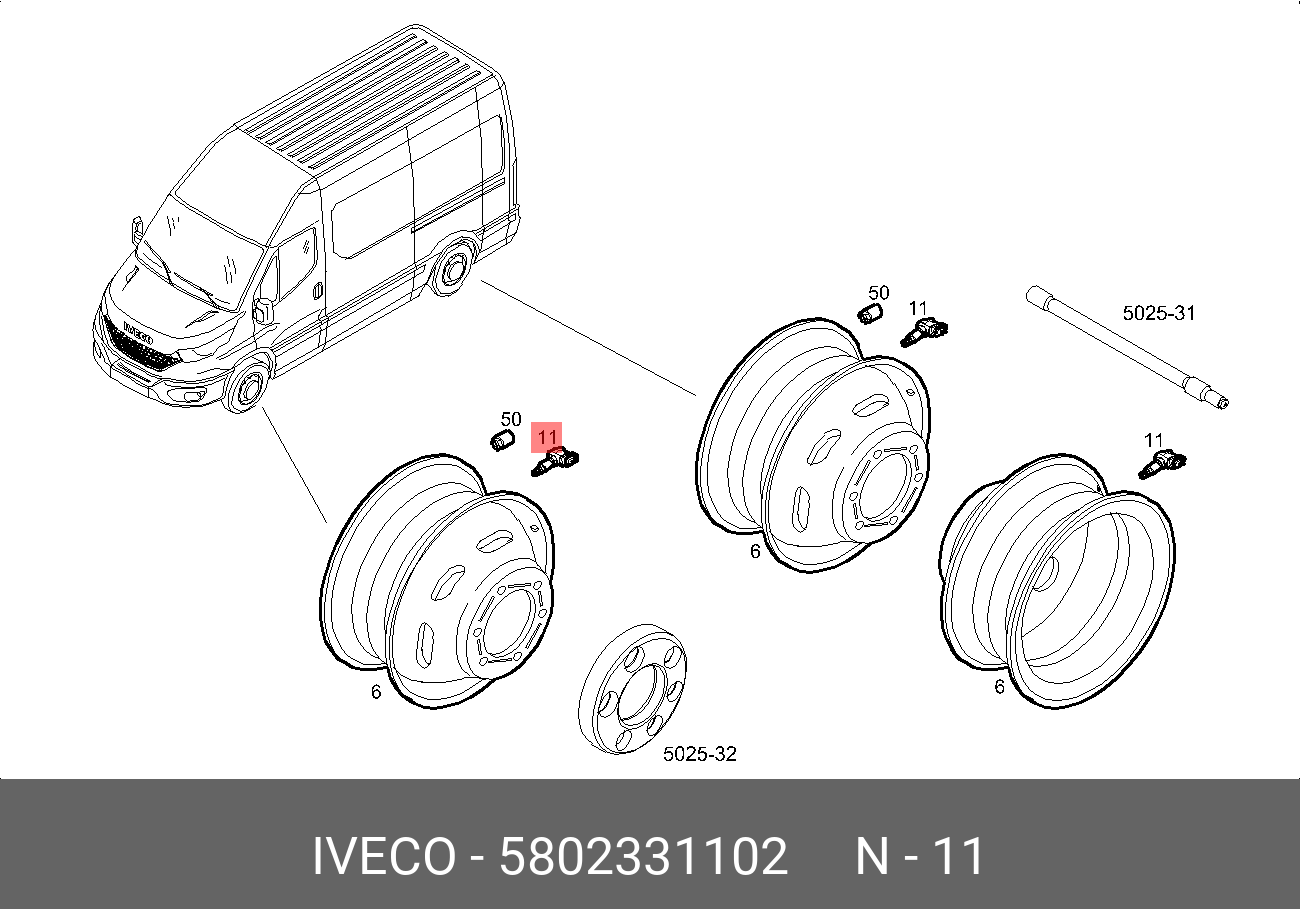 IVECO

50
11
5025-31
50
11
11
6
6
6
5025-32

IVECO - 5802331102 N - 11