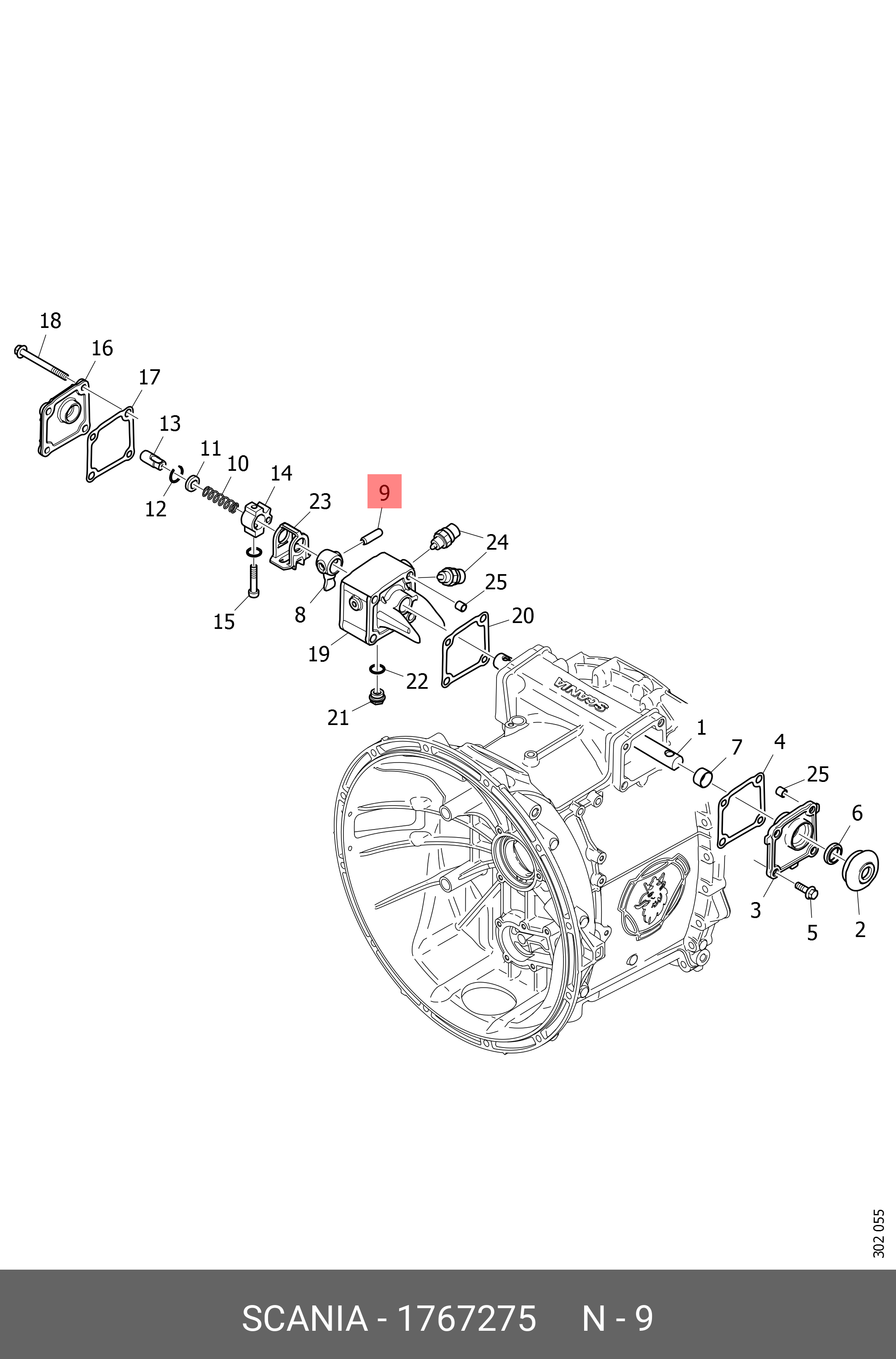 18
16
17
13
11
10
14
12
23
9
24
25
15
8
20
19
22
21
SCANIA
1
7
4
25
6
3
5
2
302 055

SCANIA - 1767275 N - 9