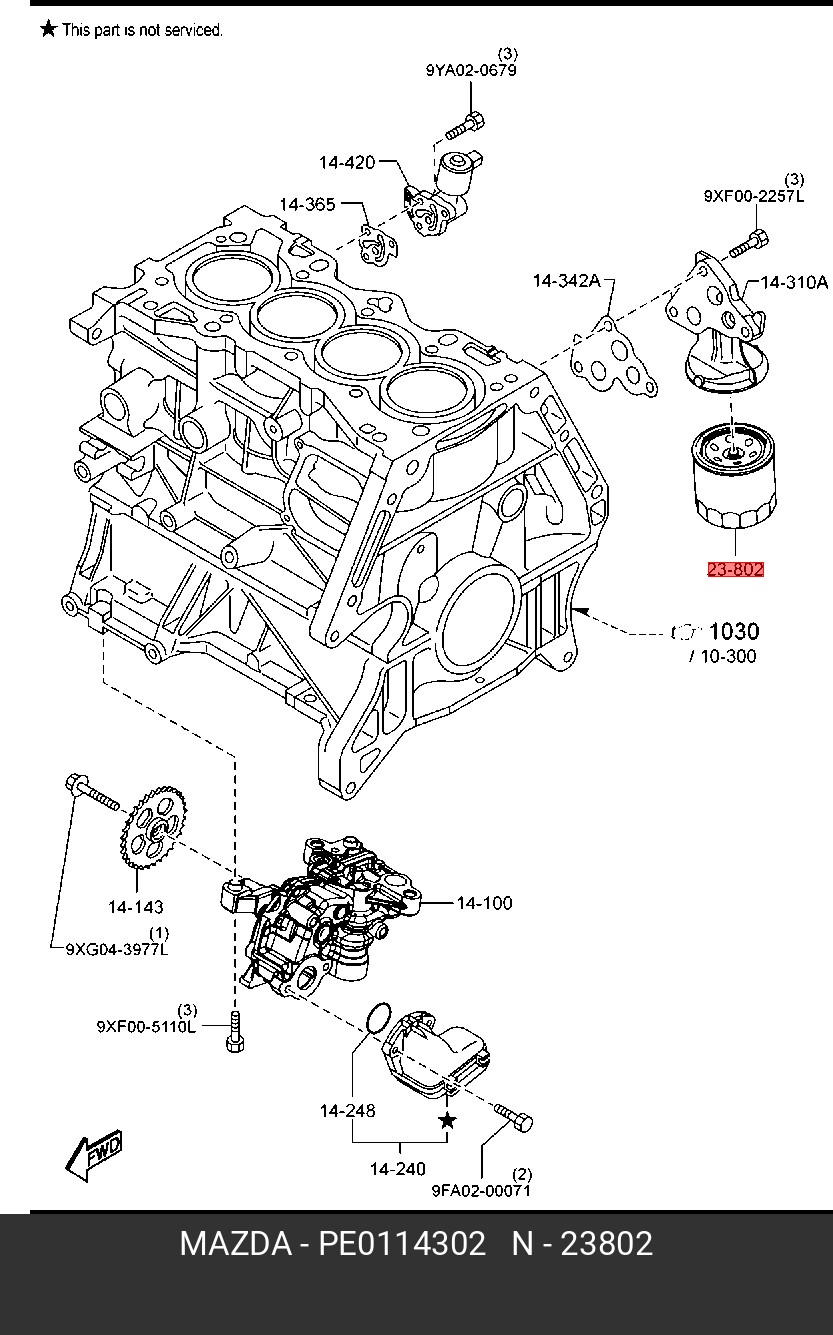 ★ This part is not serviced.

(3)
9YA02-0679

14-420

14-365

(3)
9XF00-2257L

14-342A

14-310A

23-802

1030
/ 10-300

14-143

(1)
9XG04-3977L

14-100

(3)
9XF00-5110L

14-248

★

14-240

(2)
9FA02-00071

FWD

MAZDA - PE0114302 N - 23802