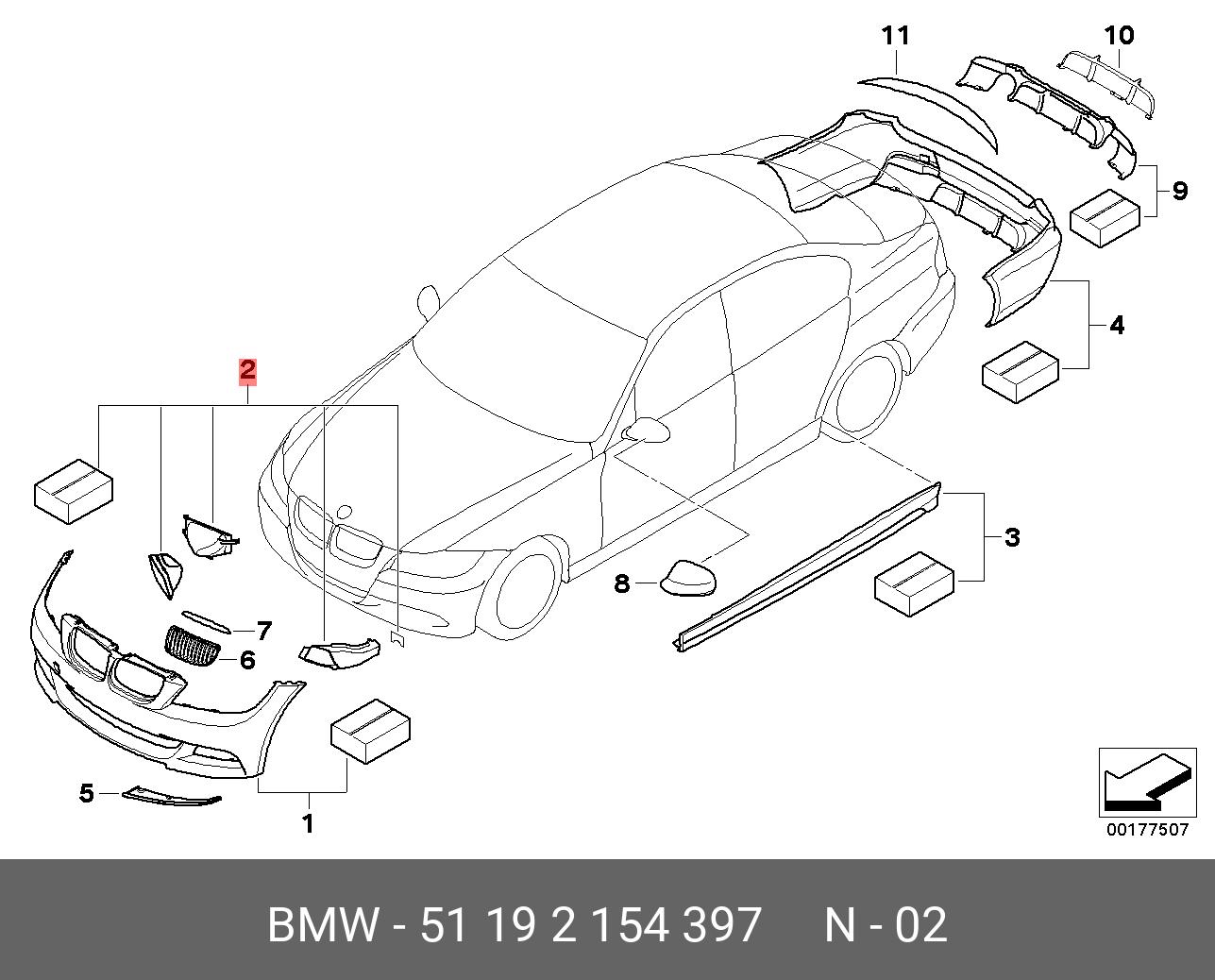 11
10
9
4
2
3
8
7
6
5
1
00177507

BMW - 51 19 2 154 397 N - 02