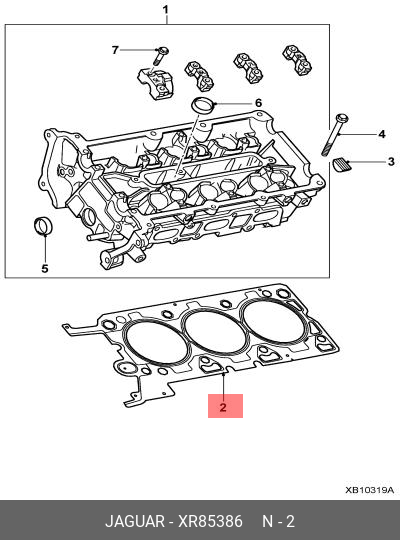 1
7
6
4
3
5
2
XB10319A
JAGUAR - XR85386 N - 2