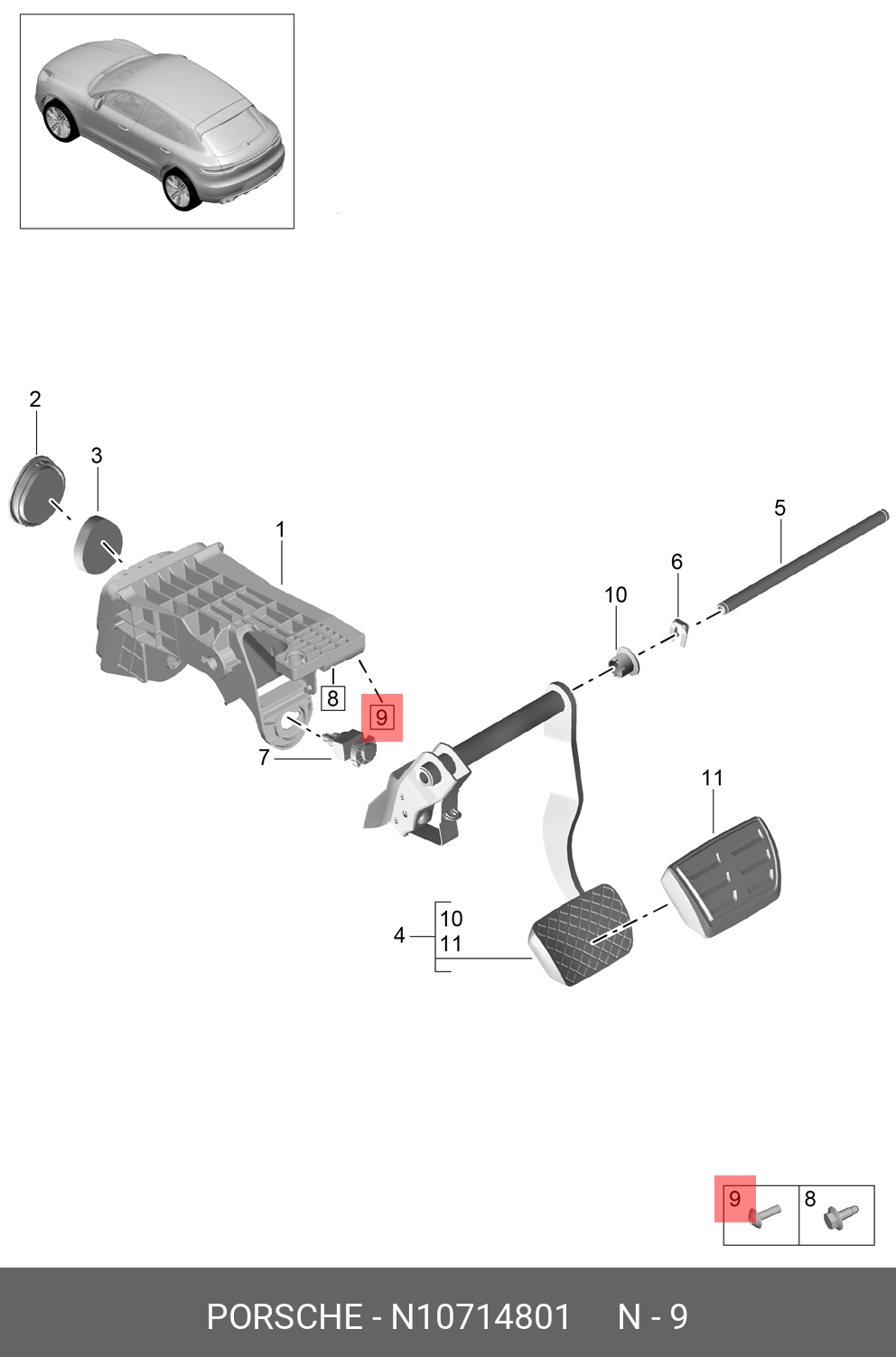 2
3
1
5
6
10
8
9
7
11
4
10
11
9
8
PORSCHE - N10714801 N - 9