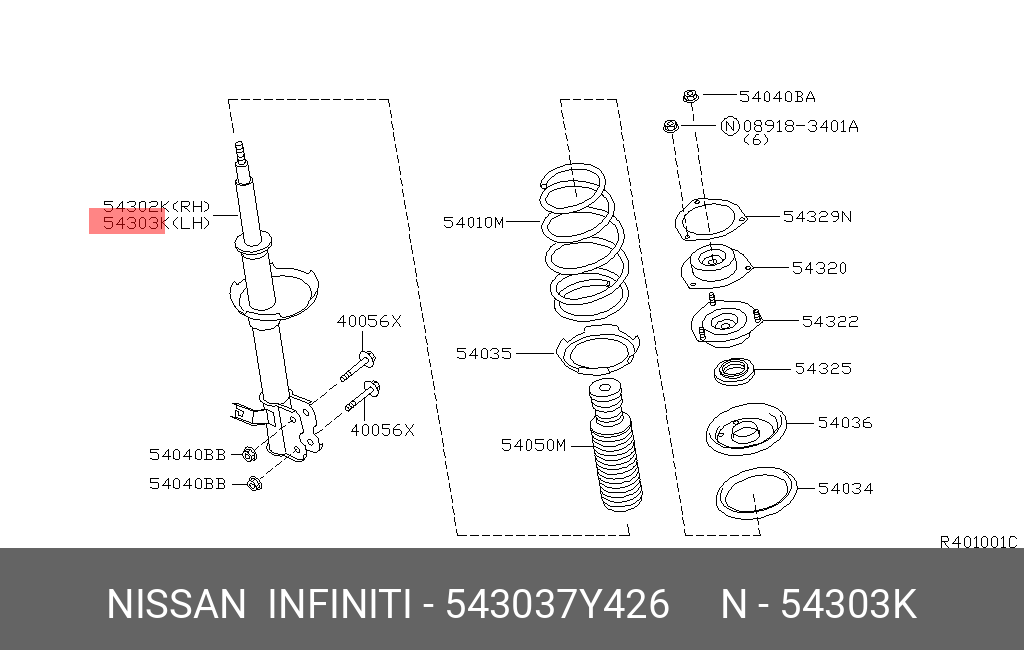 54302K(RH)
54303K(LH)

40056X

40056X

54040BB

54040BB

54010M

54035

54050M

54040BA

N 08918-3401A
(6)

54329N

54320

54322

54325

54036

54034

R401001C

NISSAN INFINITI - 543037Y426 N - 54303K