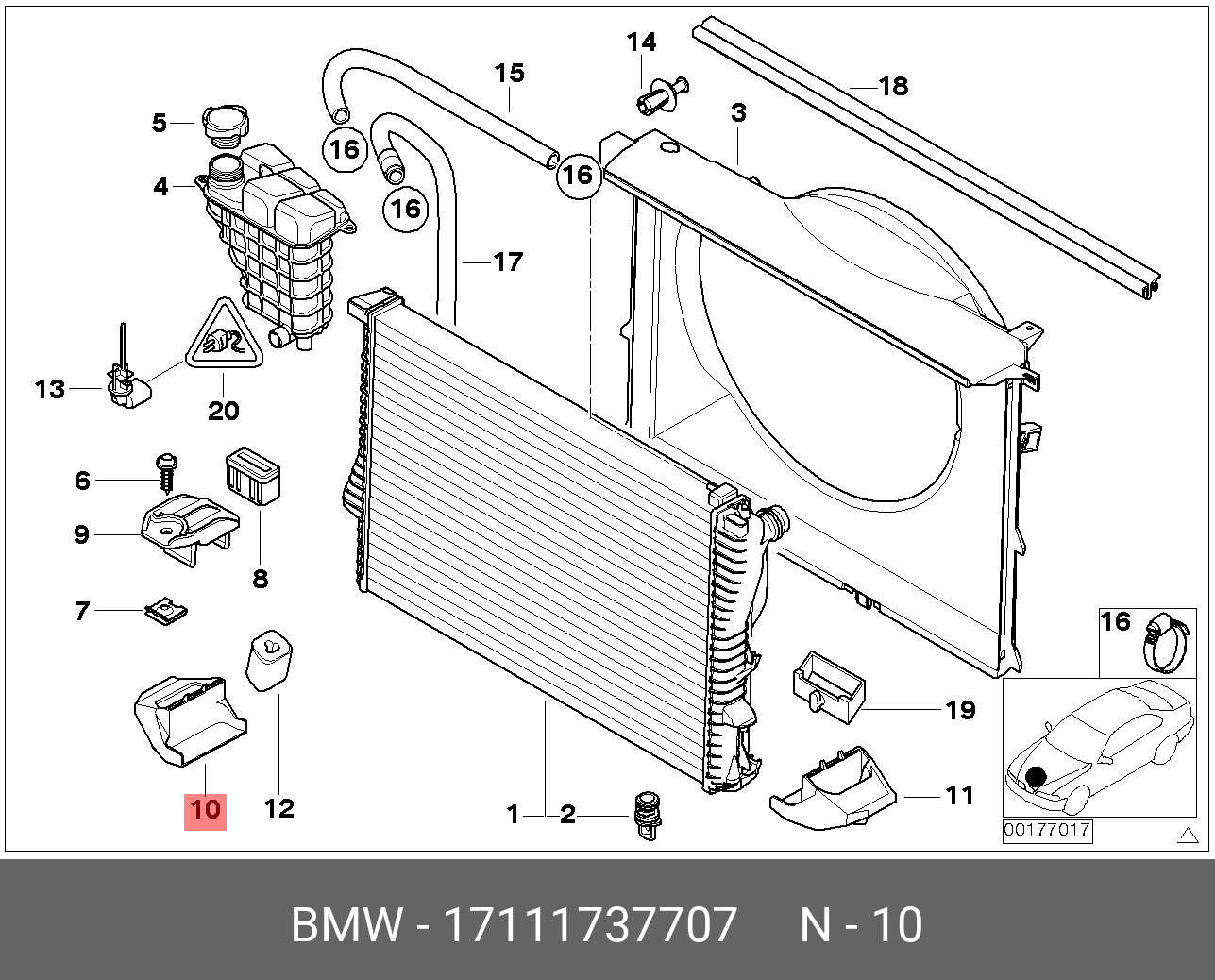 14
15
18
5
3
16
16
16
4
17
13
20
6
9
8
7
16
19
10
12
1
2
11
00177017

BMW - 17111737707 N - 10