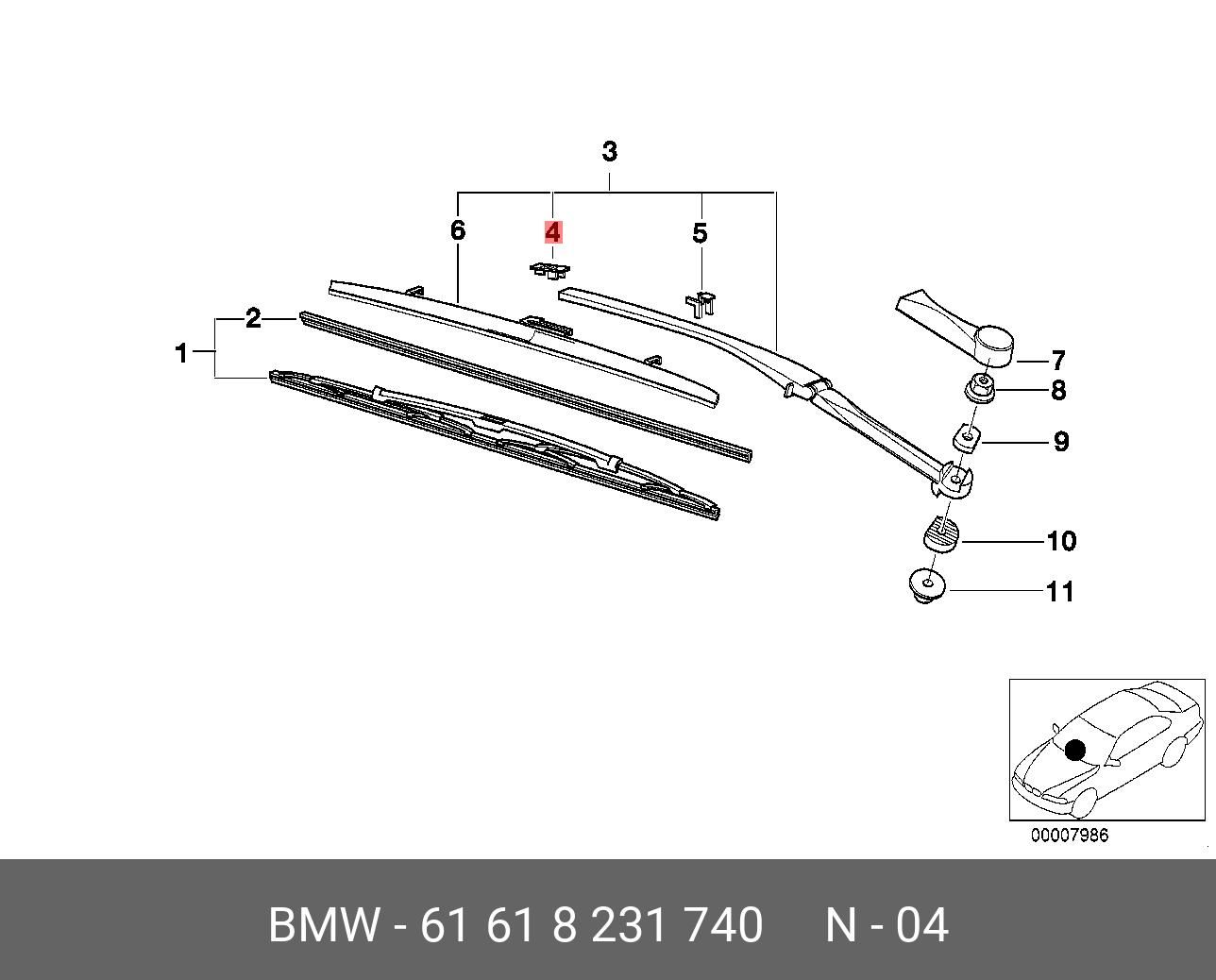 3
6
4
5
2
1
7
8
9
10
11
00007986

BMW - 61 61 8 231 740     N - 04