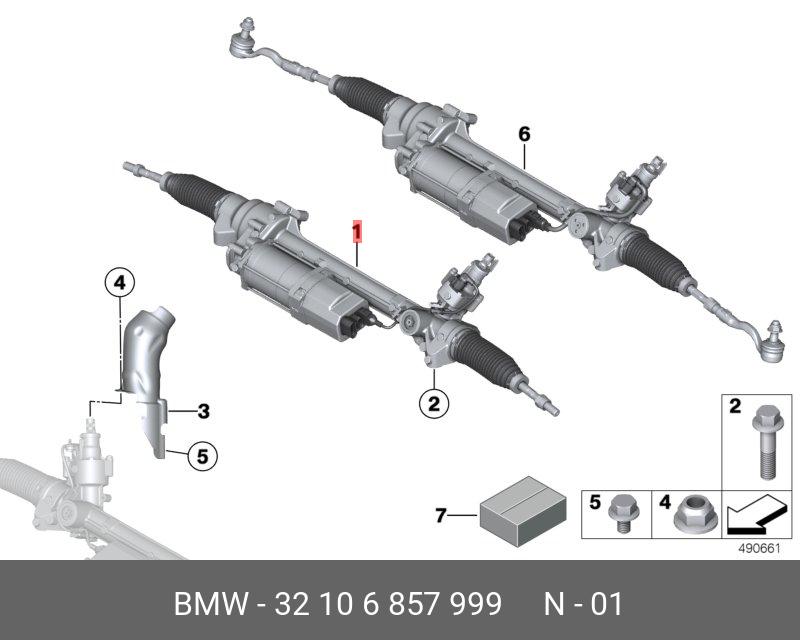 6

1

4

2

3

5

2

7

5

4

490661

BMW - 32 10 6 857 999     N - 01