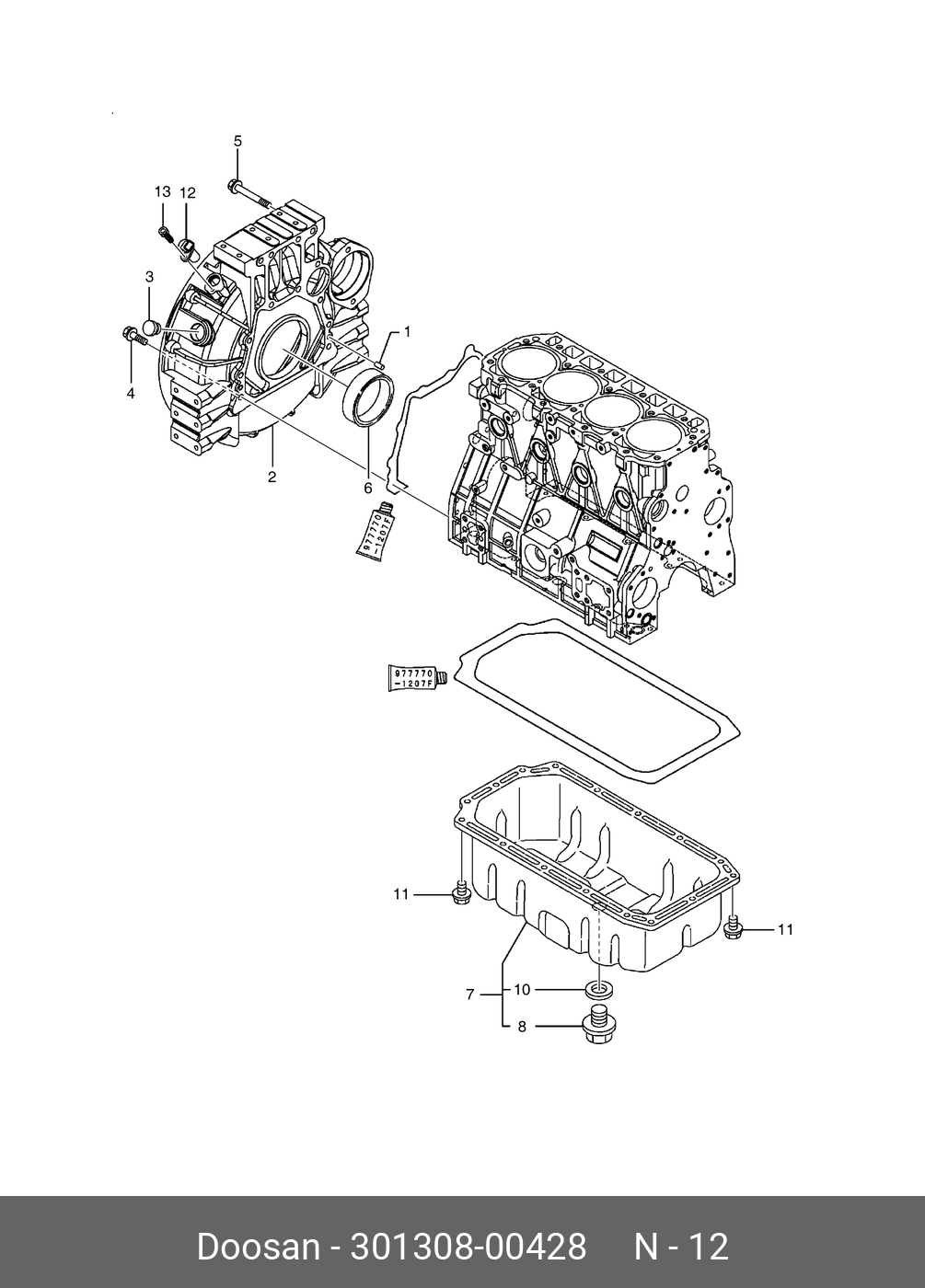 5

13 12

3

1

4

2

6

977770
-1207F

977770
-1207F

11

11

7

10

8

Doosan - 301308-00428 N - 12