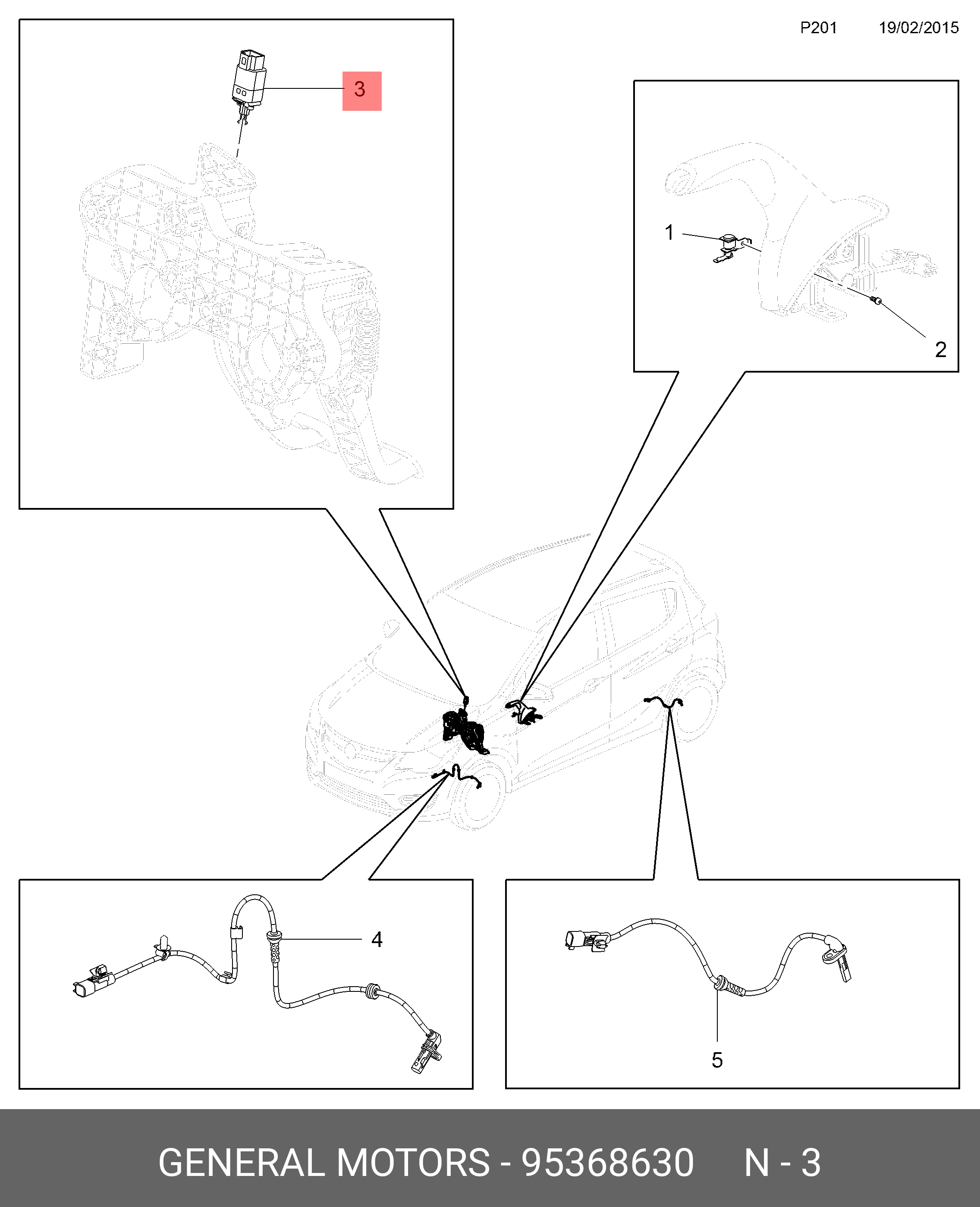 P201 19/02/2015

3

1

2

4

5

GENERAL MOTORS - 95368630 N - 3