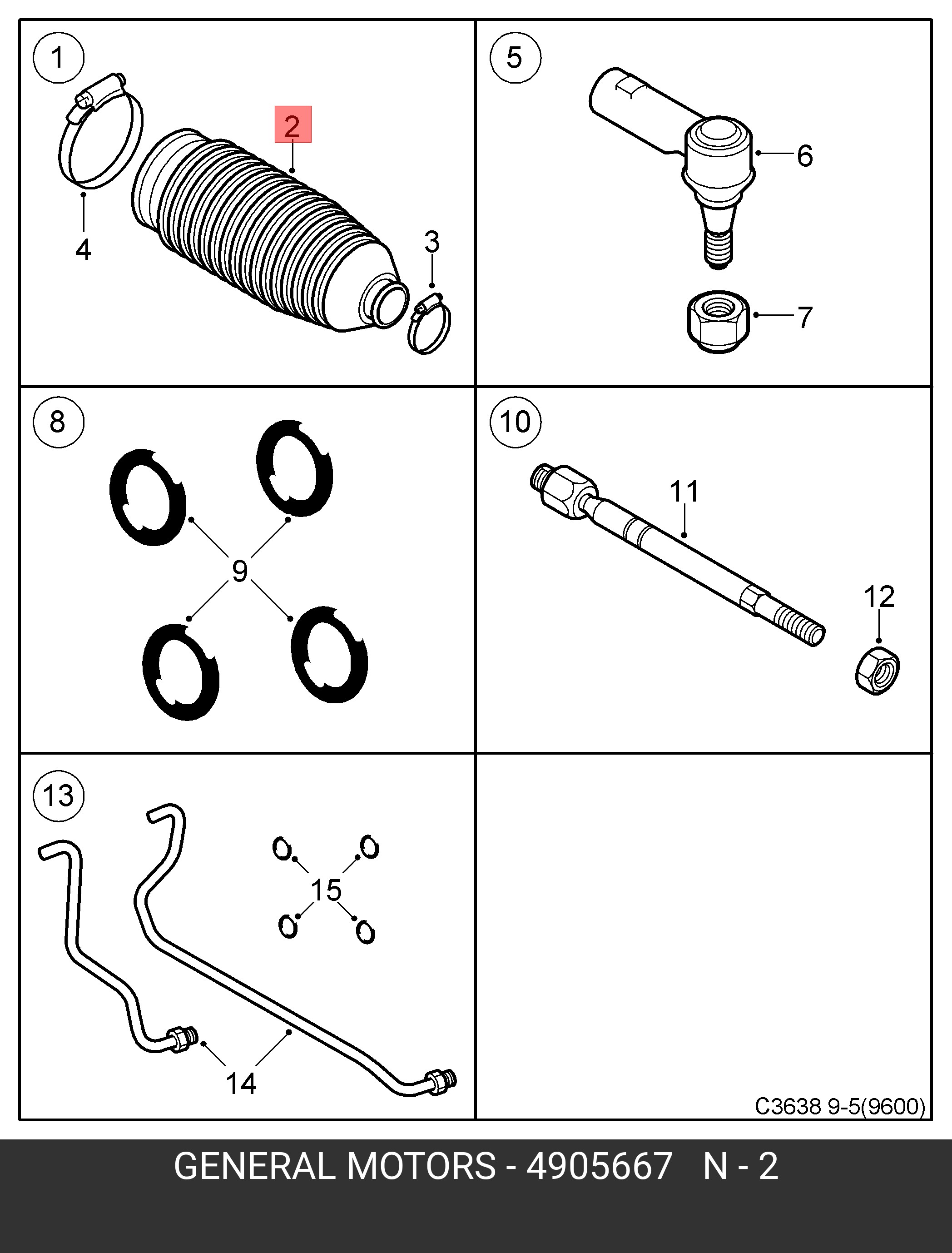 1

2

4

3

5

6

7

8

9

10

11

12

13

15

14

C3638 9-5(9600)

GENERAL MOTORS - 4905667 N - 2