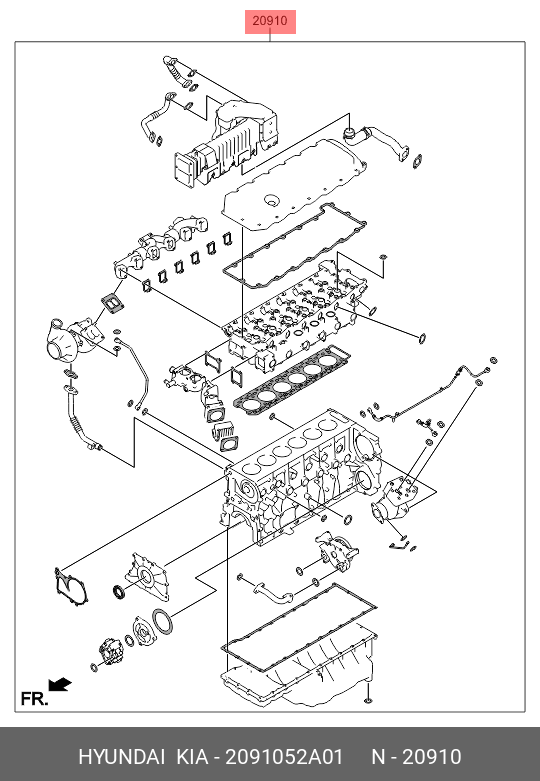 20910

FR.

HYUNDAI KIA - 2091052A01 N - 20910