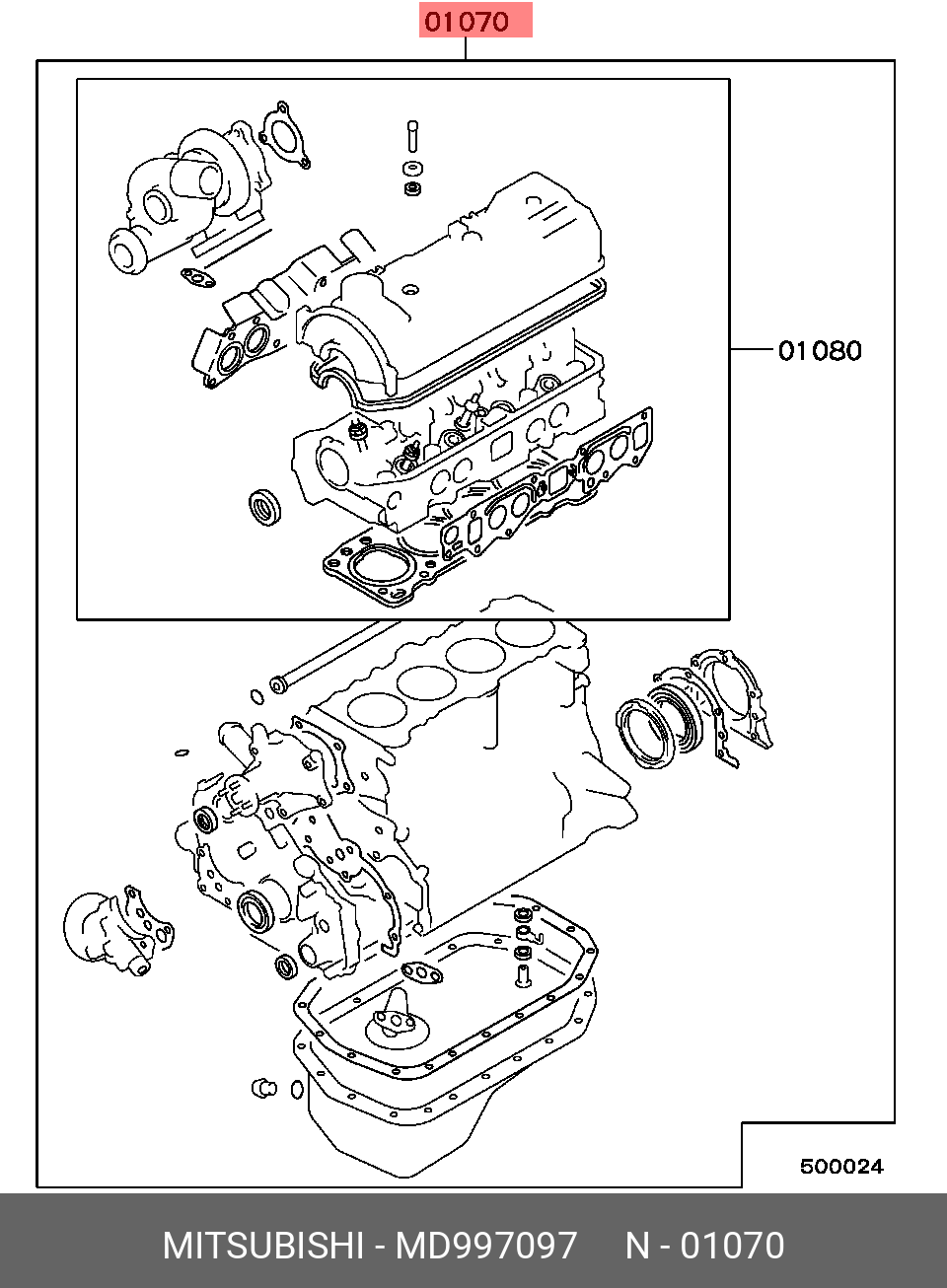 01070

01080

500024

MITSUBISHI - MD997097 N - 01070