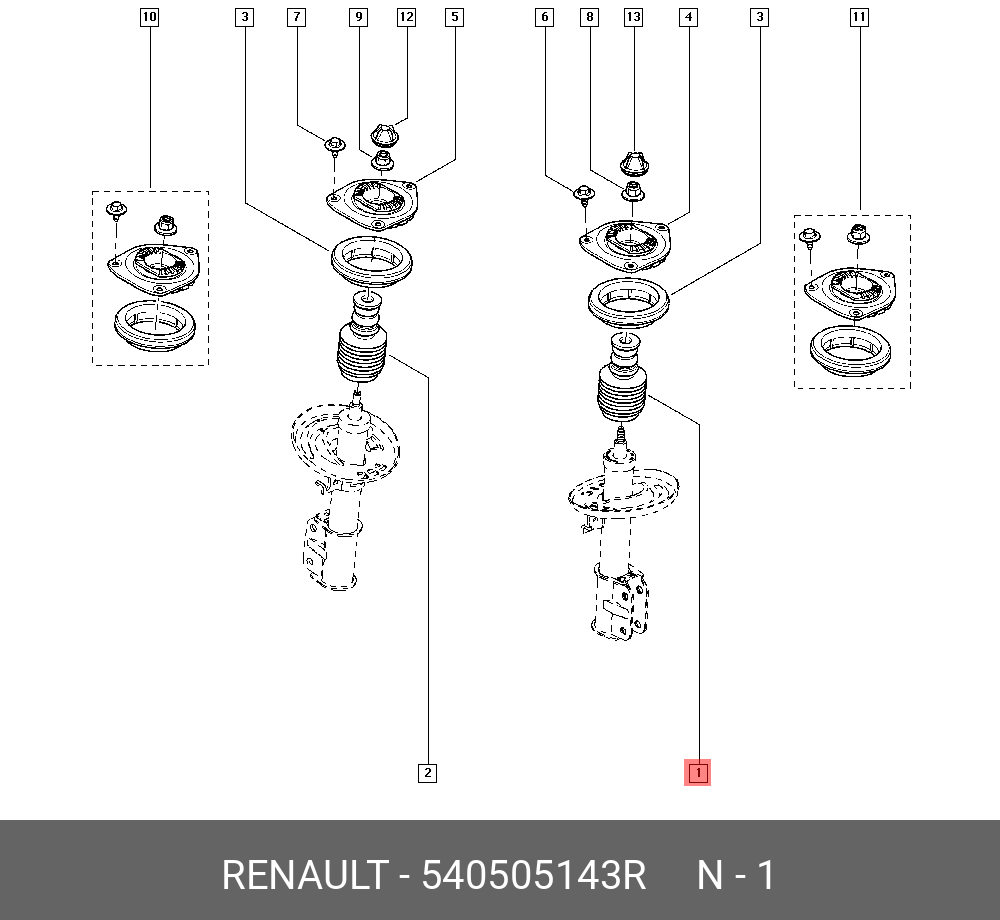 10
3
7
9
12
5
6
8
13
4
3
11
2
1

RENAULT - 540505143R N - 1