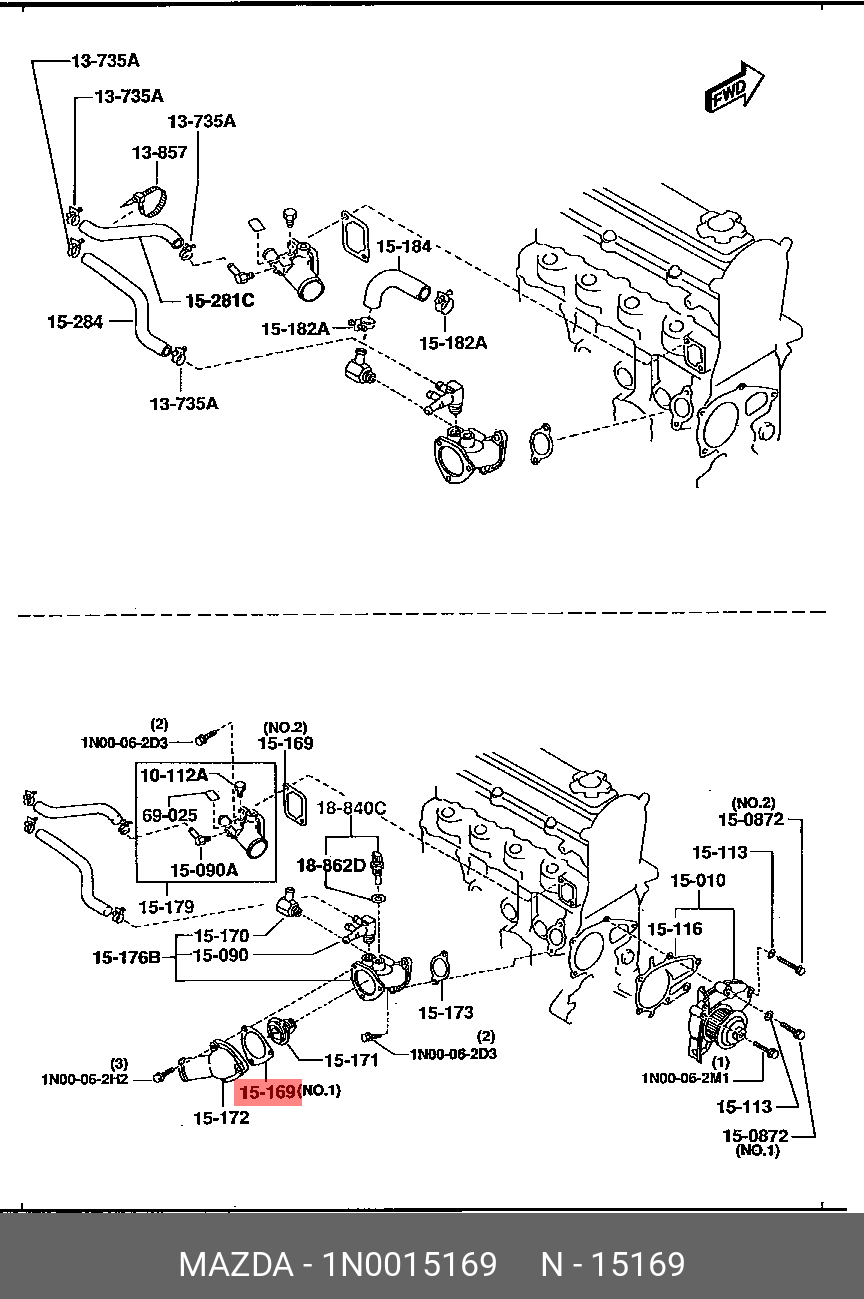 13-735A
13-735A
13-735A
13-857
FWD
15-184
15-281C
15-284
15-182A
15-182A
13-735A

(2)
1N00-06-2D3
(NO.2)
15-169
10-112A
69-025
15-090A
15-179
18-840C
18-862D
(NO.2)
15-0872
15-113
15-010
15-116
15-170
15-176B
15-090
15-173
(2)
1N00-06-2D3
15-171
(3)
1N00-06-2H2
15-169 (NO.1)
15-172
(1)
1N00-06-2M1
15-113
15-0872
(NO.1)

MAZDA - 1N0015169 N - 15169