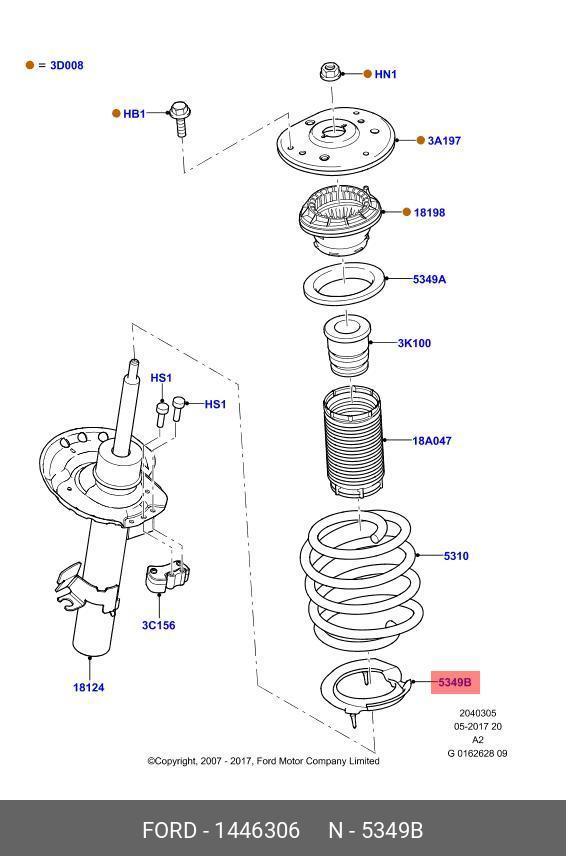 3D008

HN1

HB1

3A197

18198

5349A

3K100

HS1

HS1

18A047

5310

3C156

18124

5349B

2040305
05-2017 20
A2
G 0162628 09

©Copyright, 2007 - 2017, Ford Motor Company Limited

FORD - 1446306 N - 5349B