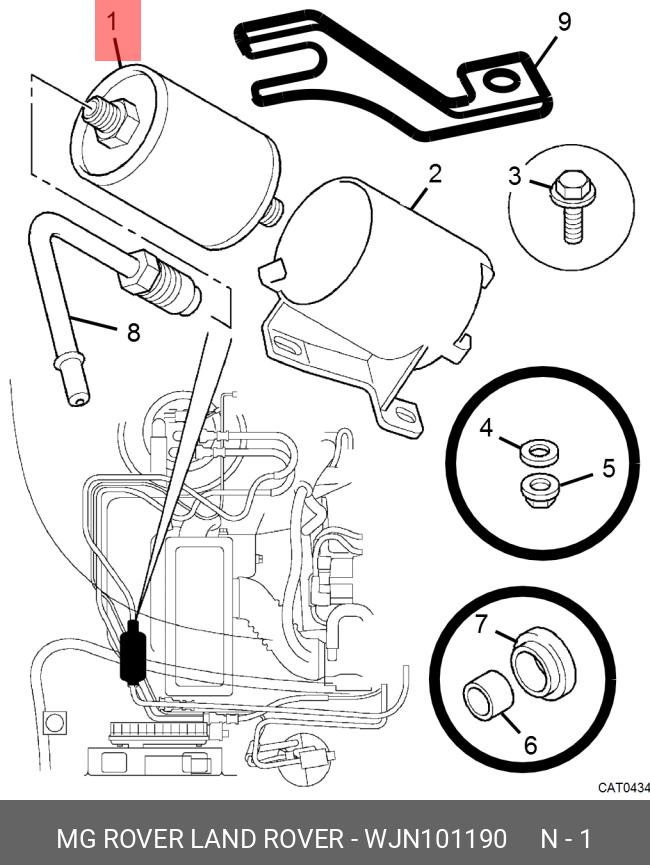 1
9
2
3
8
4
5
7
6
CAT0434

MG ROVER LAND ROVER - WJN101190 N - 1