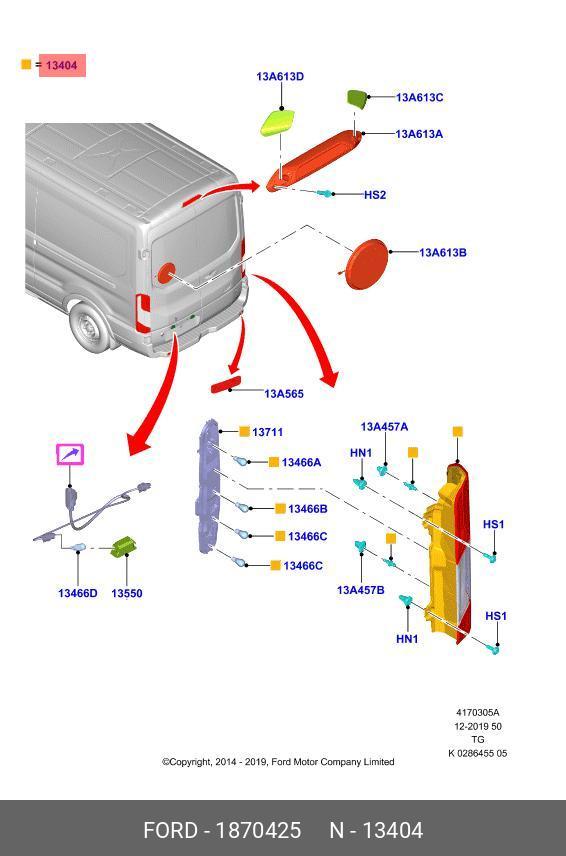 = 13404

13A613D

13A613C

13A613A

HS2

13A613B

13A565

13711

13466A

13466B

13466C

13466C

13A457A

HN1

HS1

13A457B

HN1

HS1

13466D

13550

4170305A
12-2019 50
TG
K 0286455 05

©Copyright, 2014 - 2019, Ford Motor Company Limited

FORD - 1870425 N - 13404