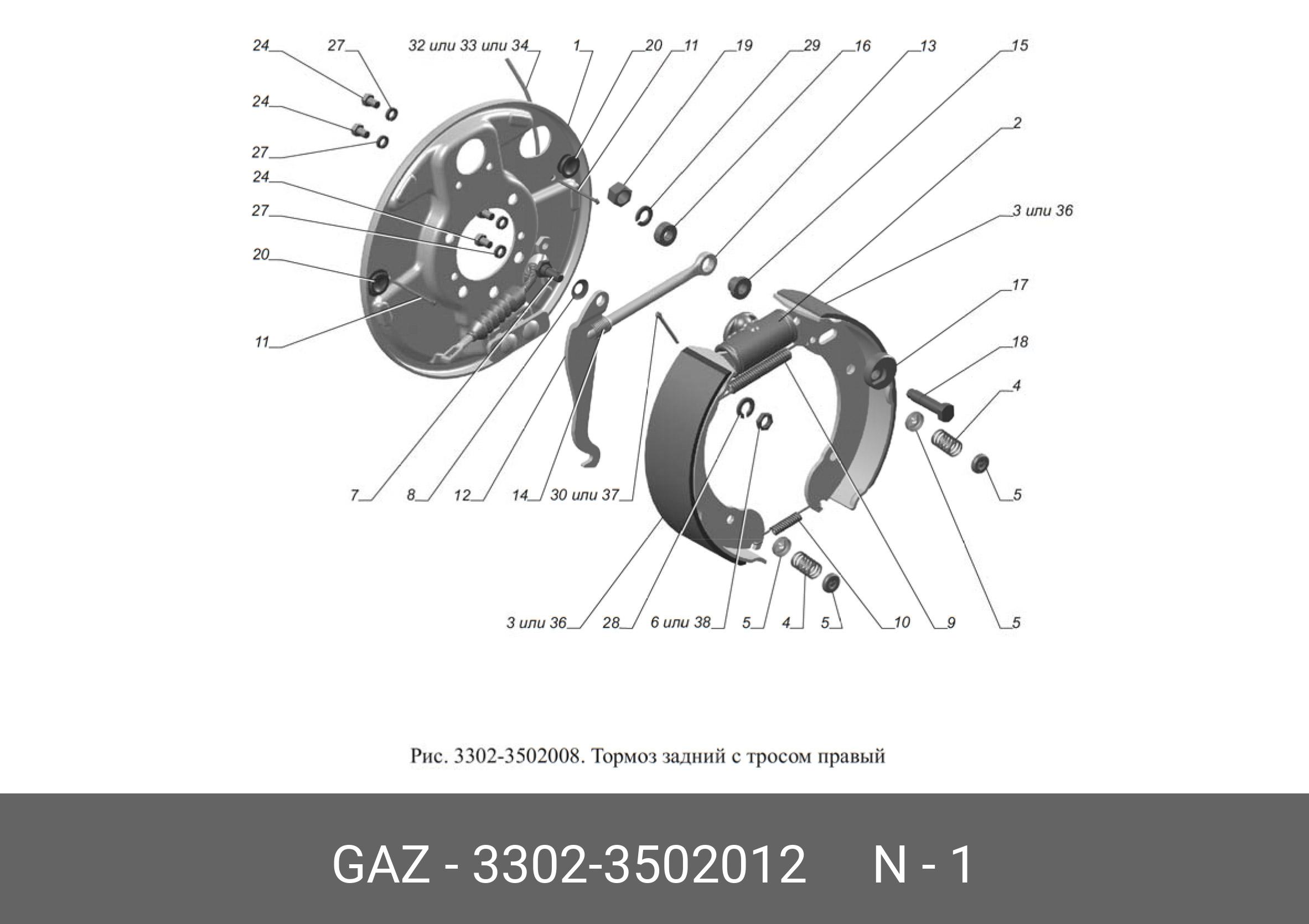 24 27 32 или 33 или 34 1 20 11 19 29 16 13 15

24

27

24

27

20

11

2

3 или 36

17

18

4

5

7 8 12 14 30 или 37

3 или 36 28 6 или 38 5 4 5 10 9 5

Рис. 3302-3502008. Тормоз задний с тросом правый

GAZ - 3302-3502012 N - 1