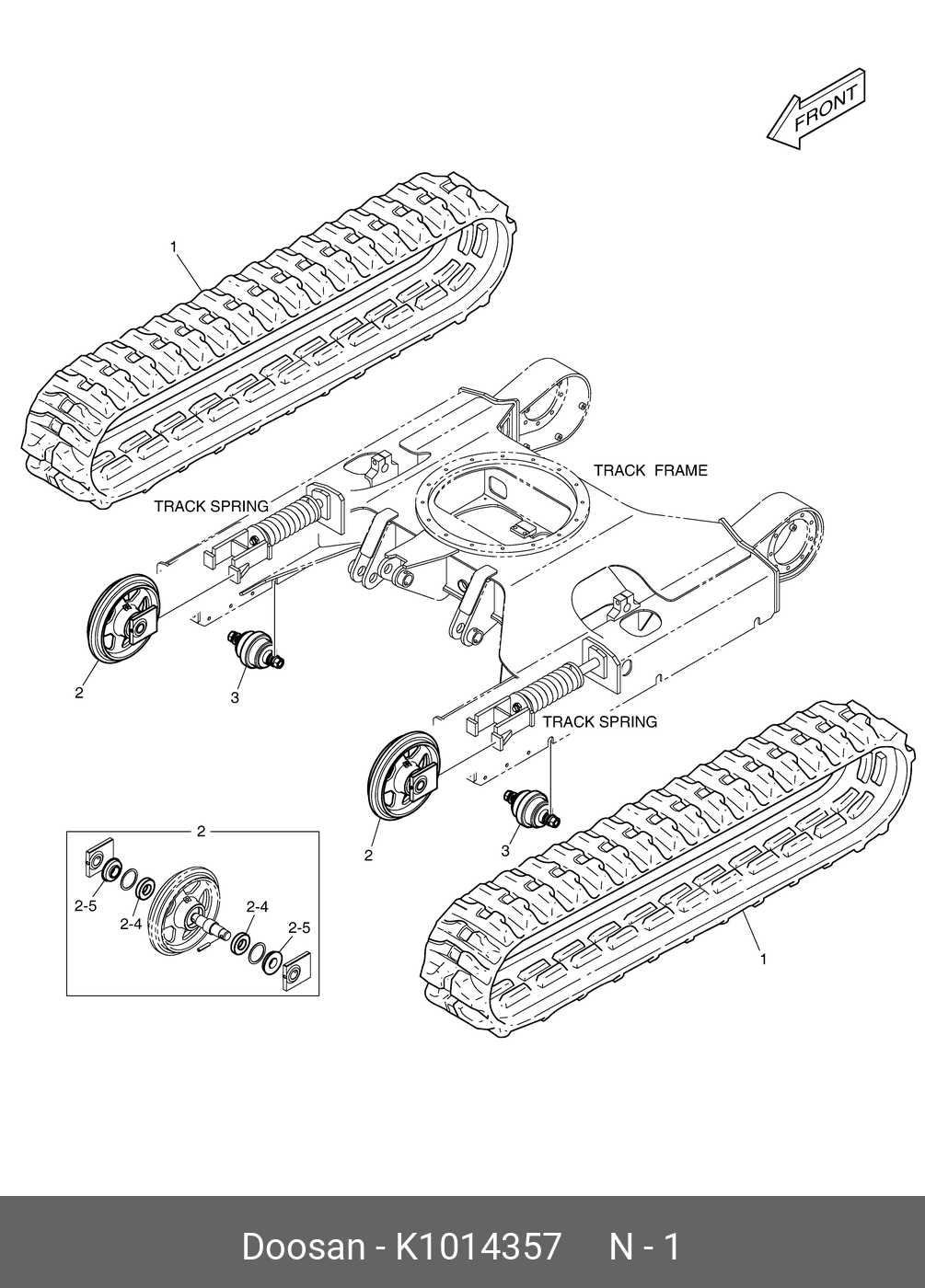 FRONT

1

TRACK FRAME

TRACK SPRING

2

3

TRACK SPRING

2

3

2

2-5

2-4

2-4

2-5

1

Doosan - K1014357 N - 1